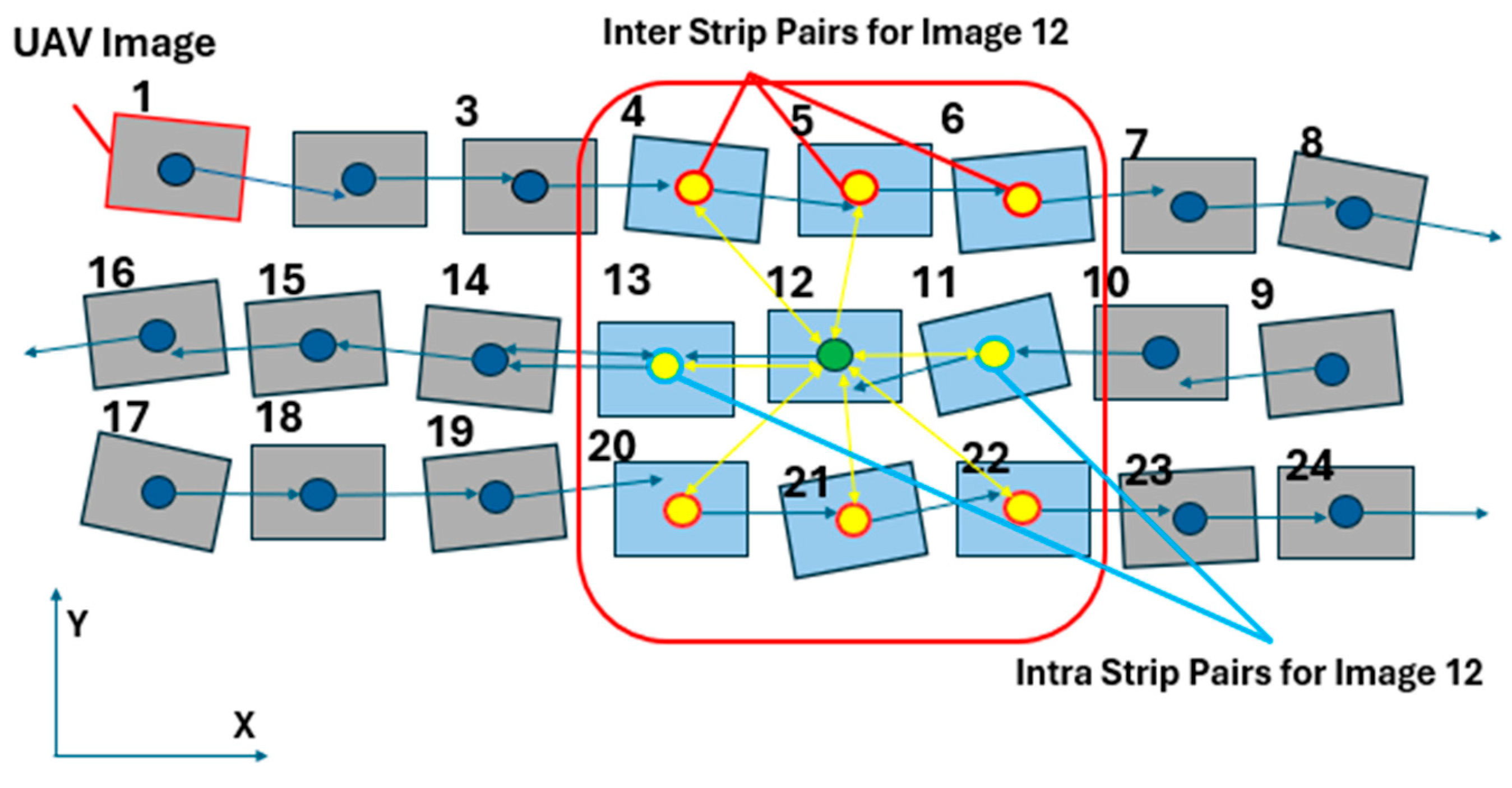 UAV Image

Inter Strip Pairs for Image 12

1

3

4

5

6

7

8

16

15

14

13

12

11

10

9

17

18

19

20

21

22

23

24

Y

X

Intra Strip Pairs for Image 12