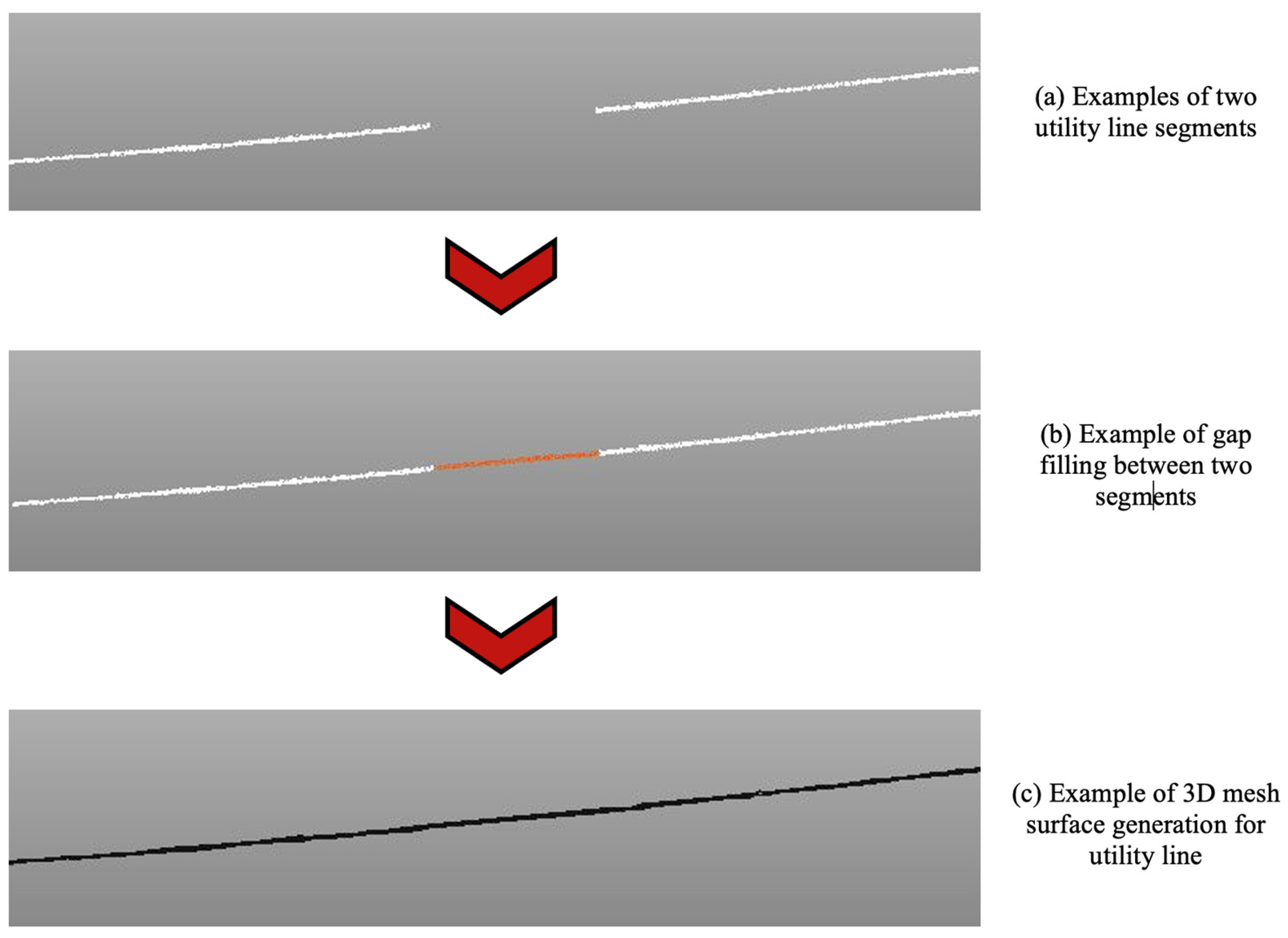 (a) Examples of two utility line segments

(b) Example of gap filling between two segments

(c) Example of 3D mesh surface generation for utility line