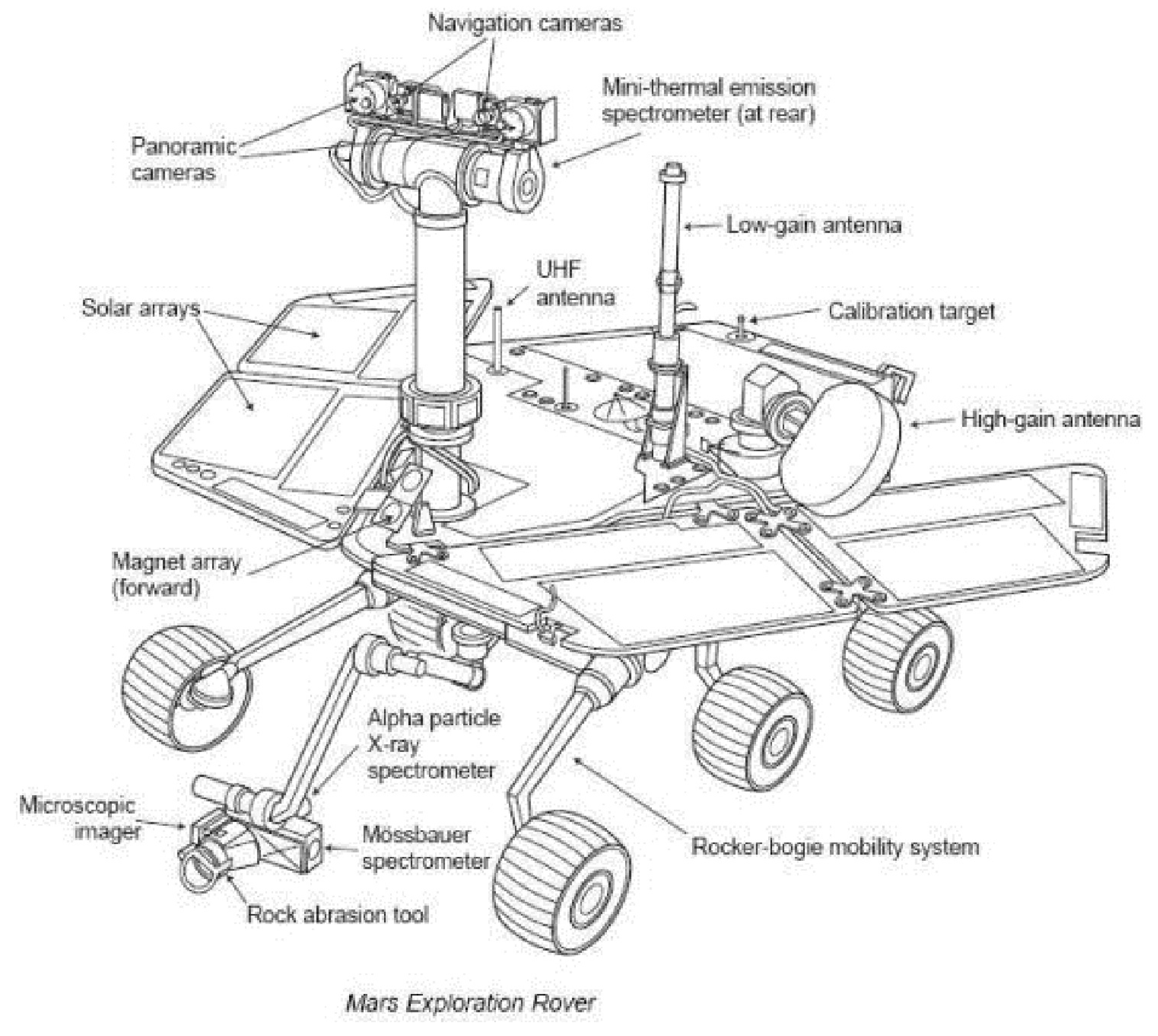 Navigation cameras

Mini-thermal emission spectrometer (at rear)

Panoramic cameras

Low-gain antenna

UHF antenna

Solar arrays

Calibration target

High-gain antenna

Magnet array (forward)

Alpha particle X-ray spectrometer

Microscopic imager

Mössbauer spectrometer

Rocker-bogie mobility system

Rock abrasion tool

Mars Exploration Rover