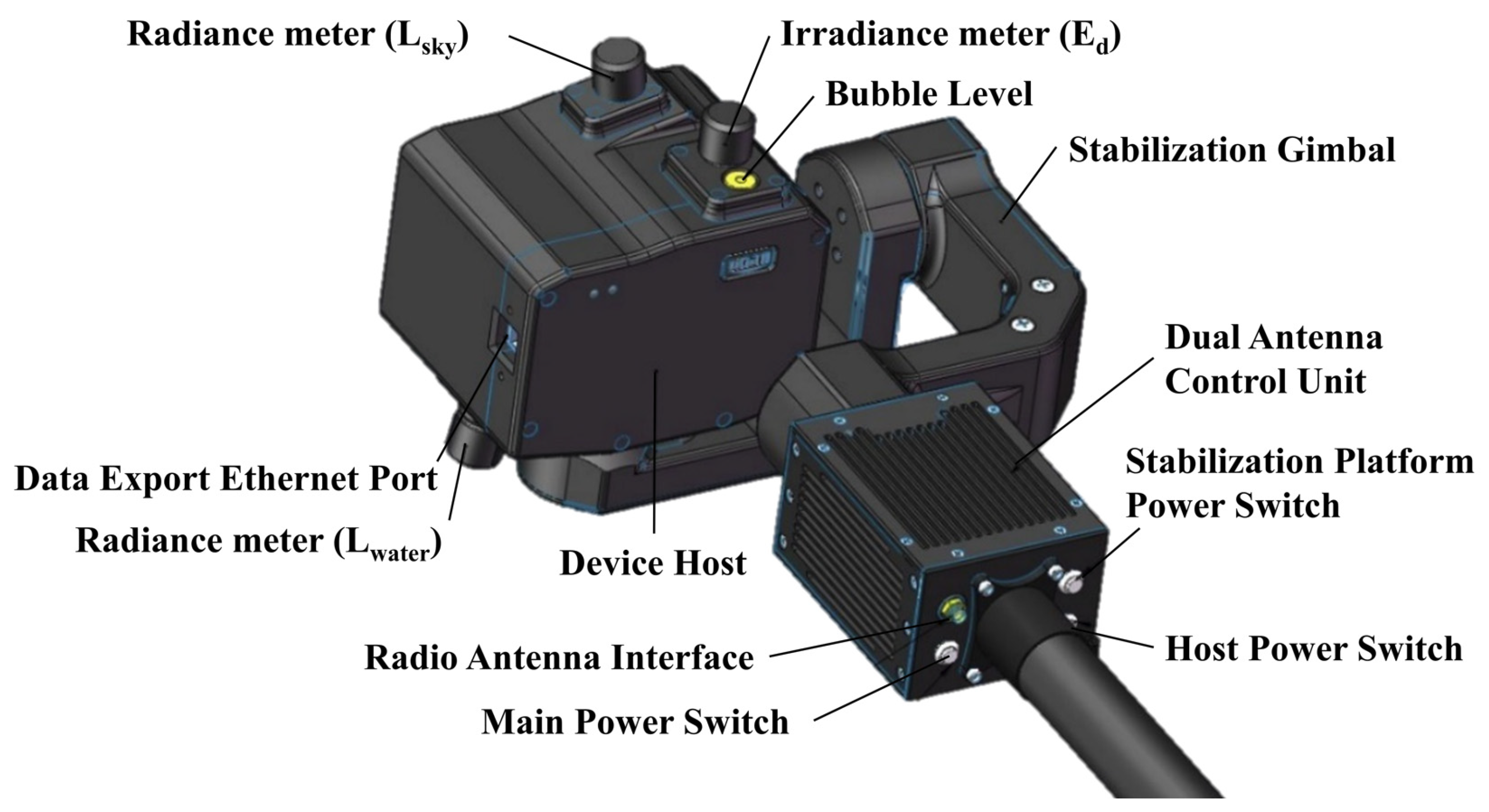 Radiance meter ($L_{sky}$)

Irradiance meter ($E_d$)

Bubble Level

Stabilization Gimbal

Dual Antenna Control Unit

Stabilization Platform Power Switch

Data Export Ethernet Port

Radiance meter ($L_{water}$)

Device Host

Radio Antenna Interface

Host Power Switch

Main Power Switch