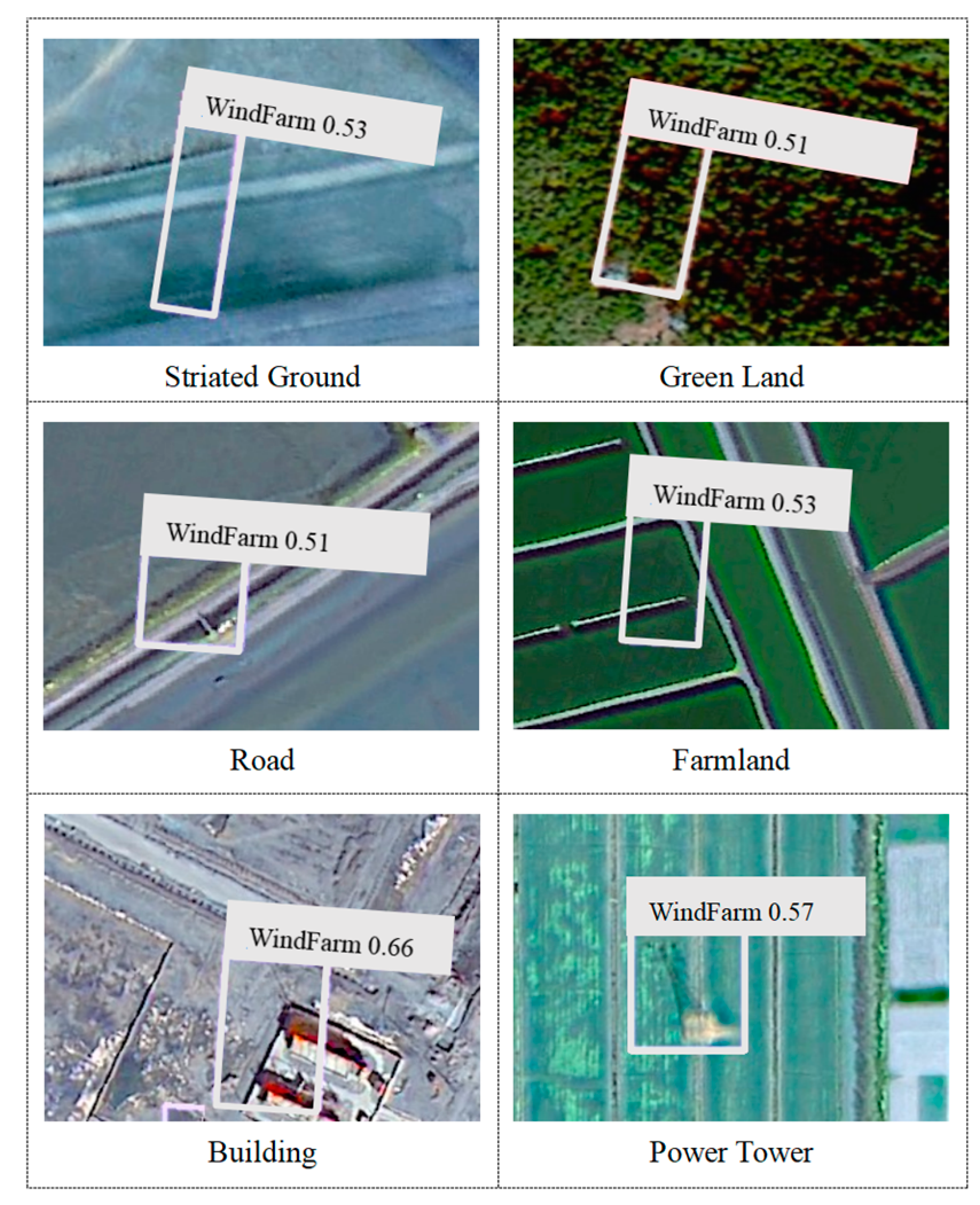 WindFarm 0.53

Striated Ground

WindFarm 0.51

Green Land

WindFarm 0.51

Road

WindFarm 0.53

Farmland

WindFarm 0.66

Building

WindFarm 0.57

Power Tower