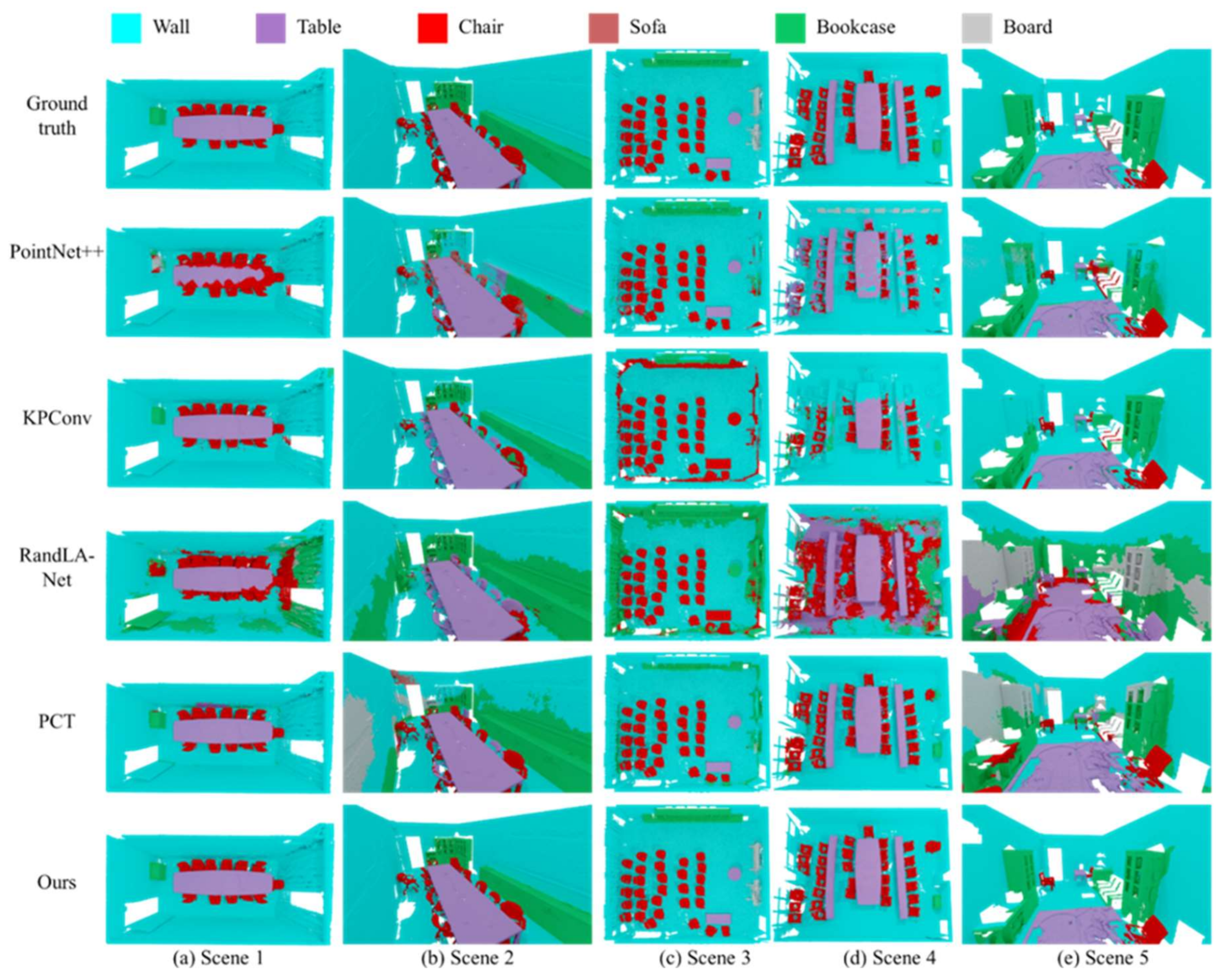 Wall Table Chair Sofa Bookcase Board

Ground truth

PointNet++

KPConv

RandLA-Net

PCT

Ours

(a) Scene 1 (b) Scene 2 (c) Scene 3 (d) Scene 4 (e) Scene 5