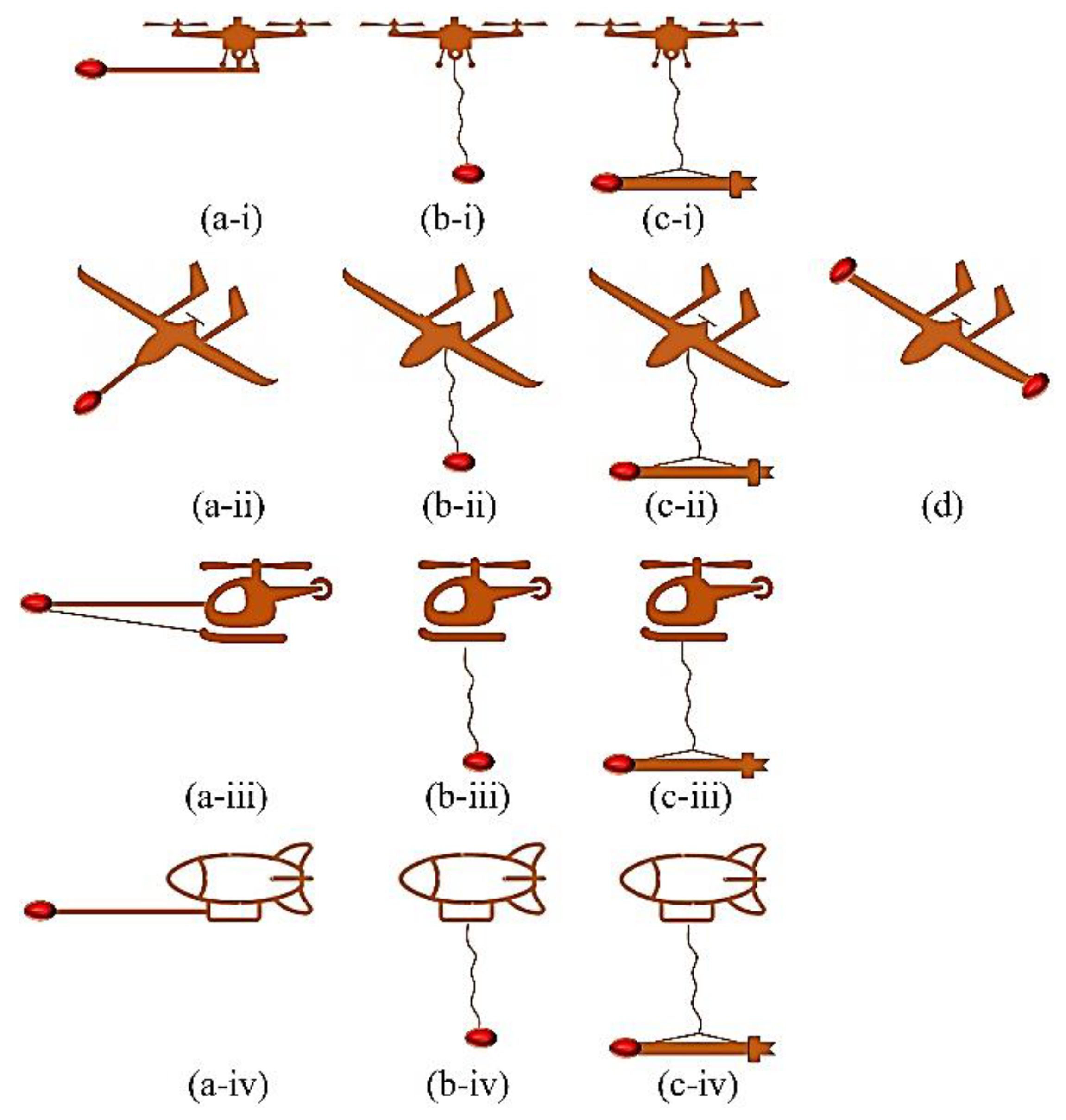 (a-i) (b-i) (c-i)

(a-ii) (b-ii) (c-ii) (d)

(a-iii) (b-iii) (c-iii)

(a-iv) (b-iv) (c-iv)