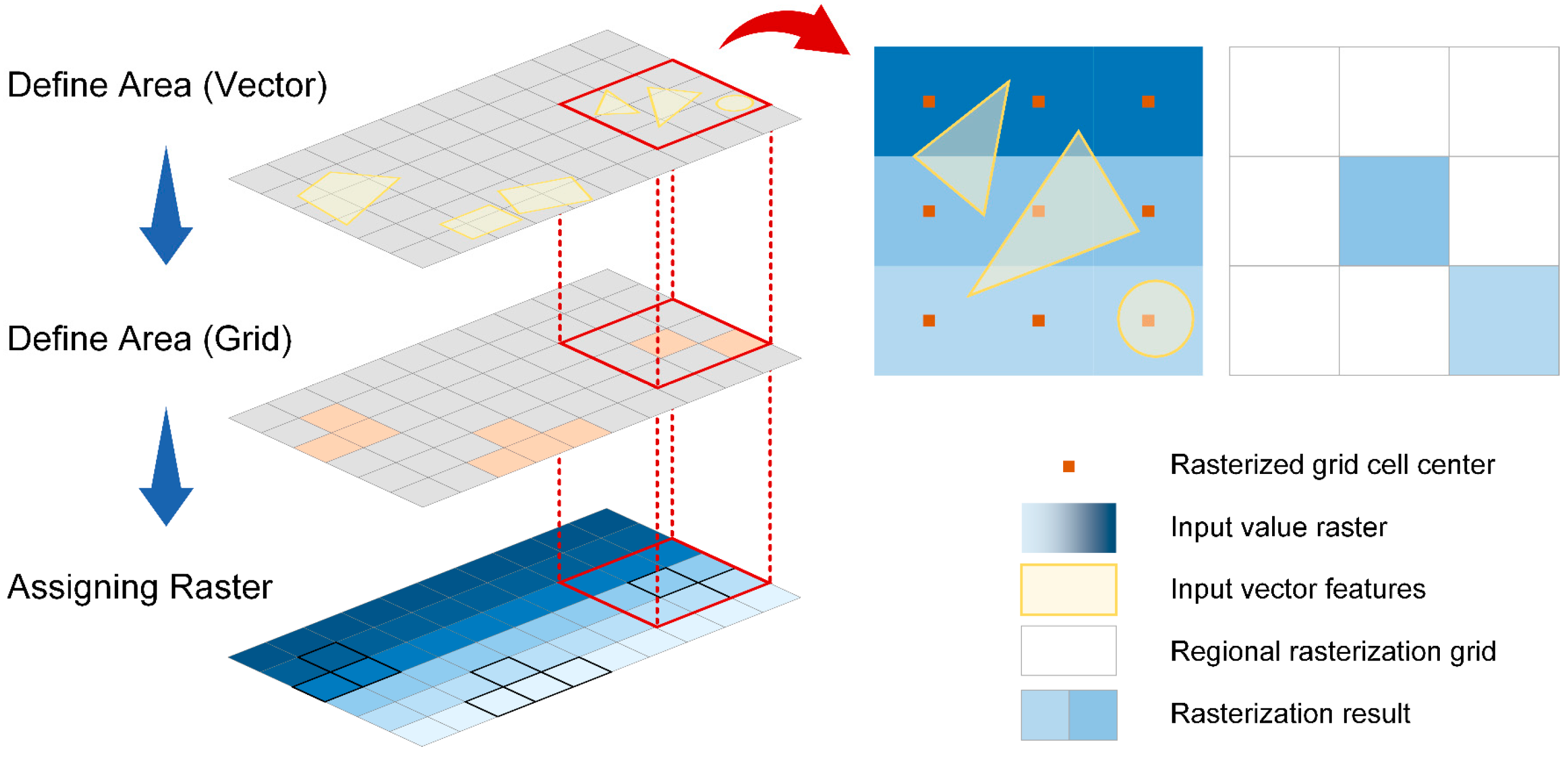 Define Area (Vector)

Define Area (Grid)

Assigning Raster

Rasterized grid cell center

Input value raster

Input vector features

Regional rasterization grid

Rasterization result