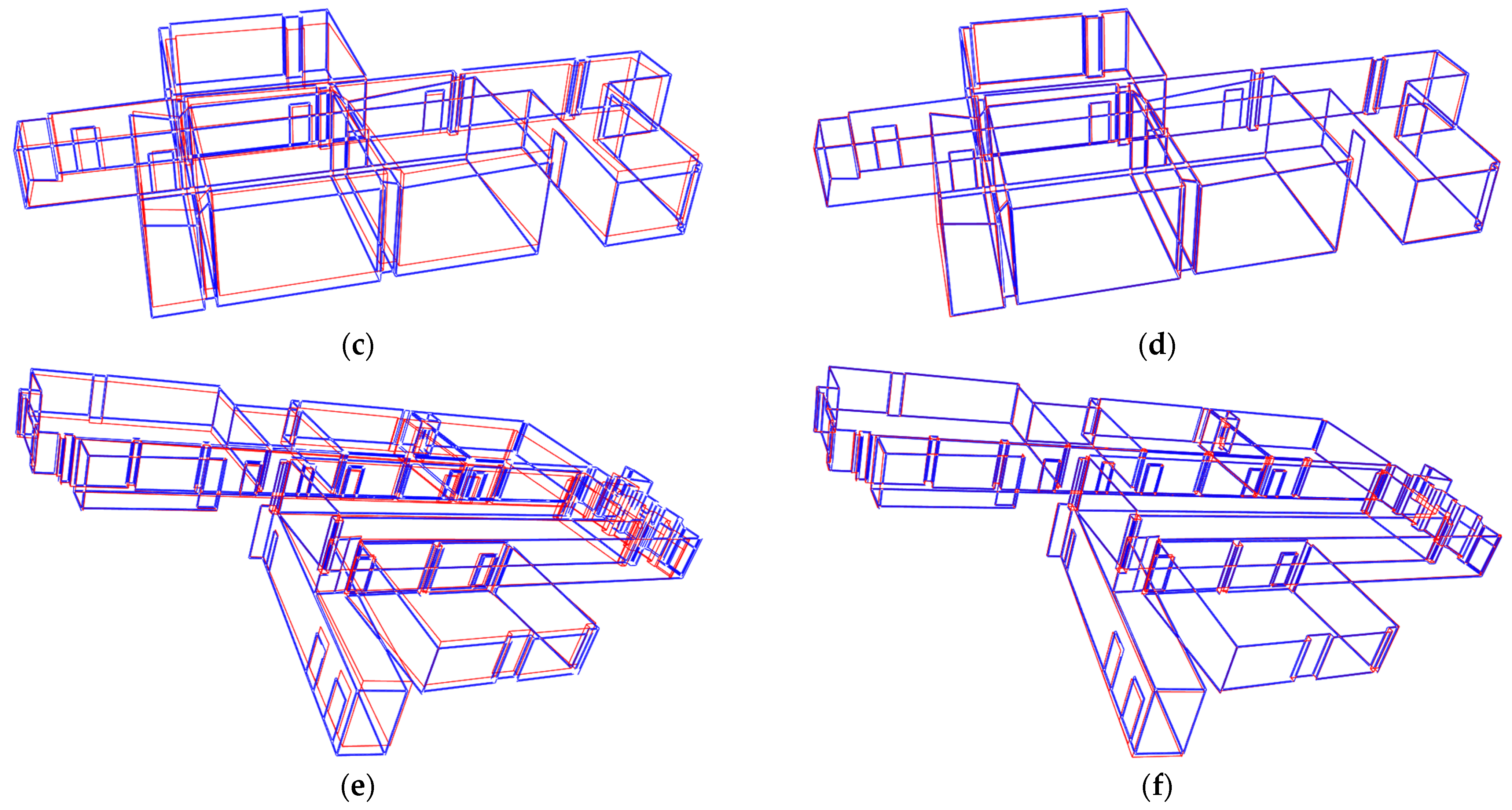 (c)

(d)

(e)

(f)