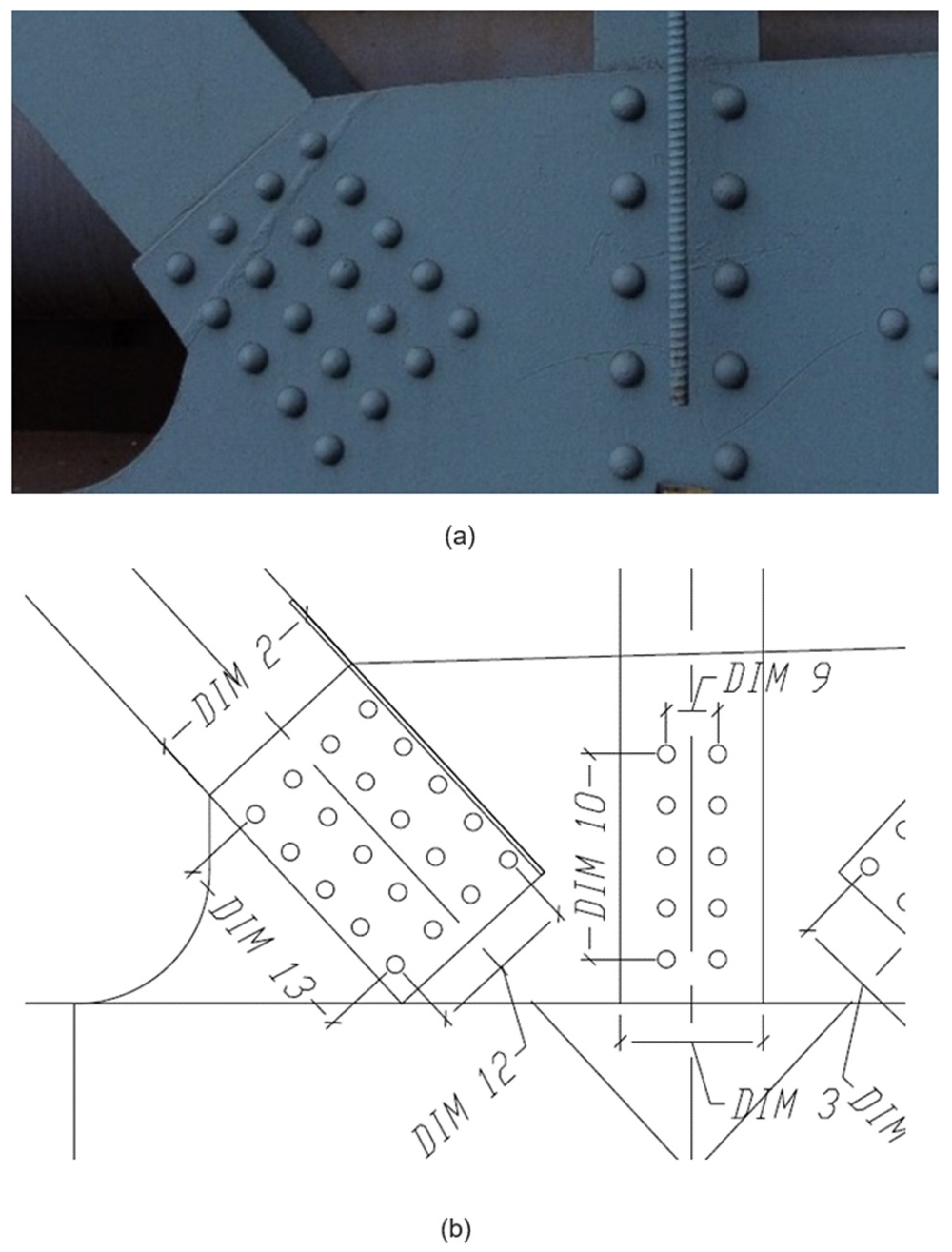 (a)

DIM 2

DIM 9

DIM 10

DIM 13

DIM 12

DIM 3

DIM

(b)