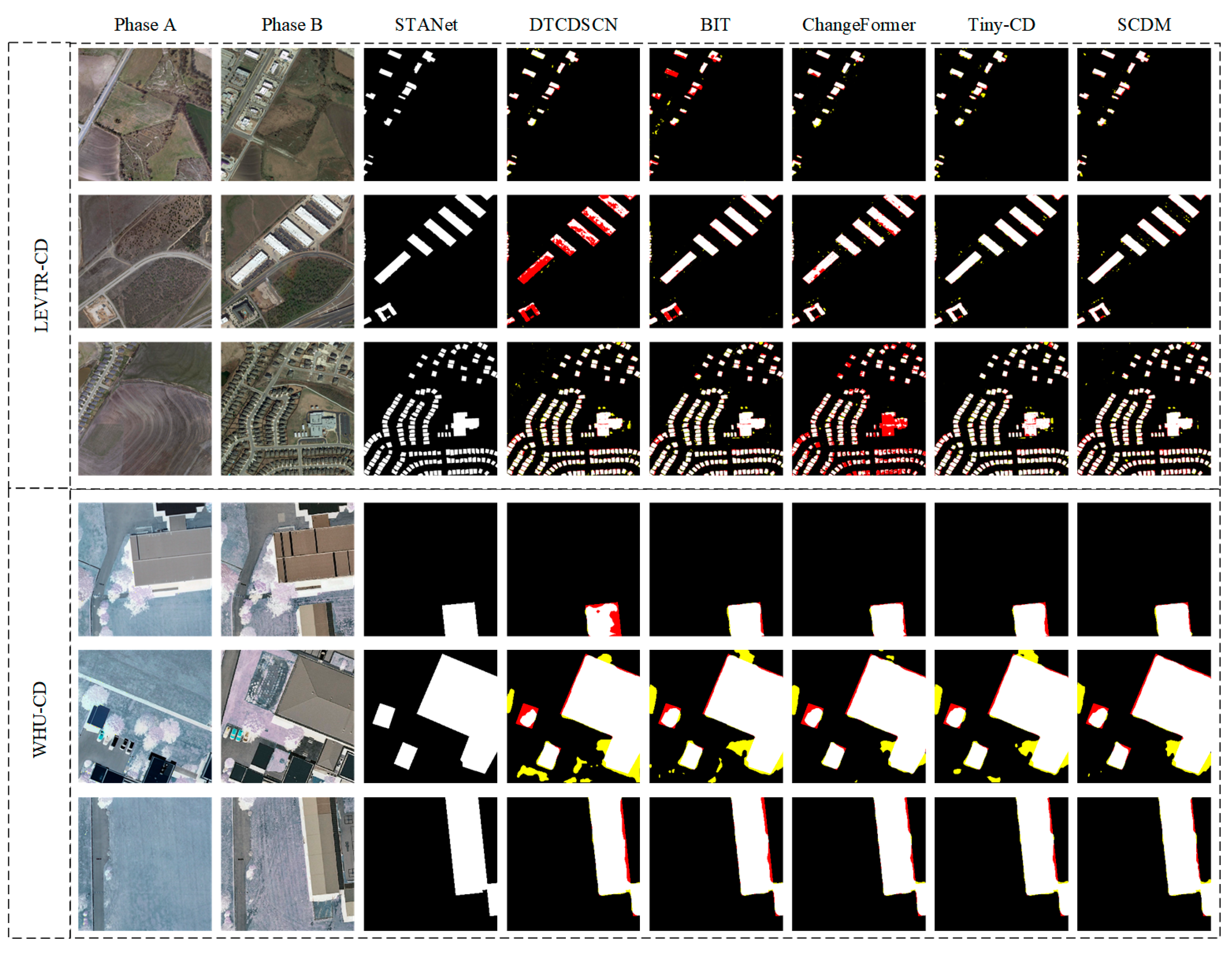 Phase A Phase B STANet DTCDSCN BIT ChangeFormer Tiny-CD SCDM

LEVTR-CD

WHU-CD