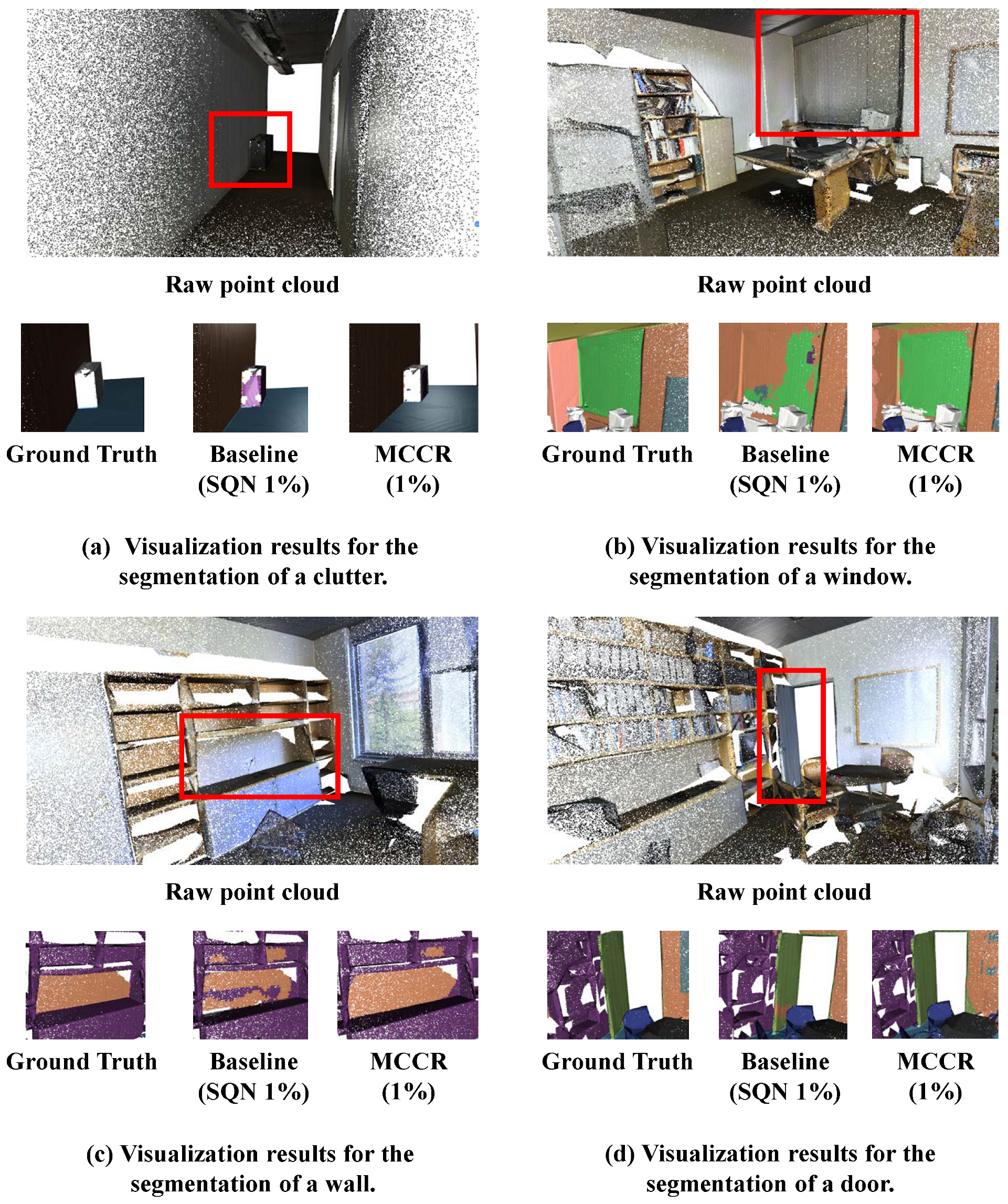 Raw point cloud

Ground Truth

Baseline (SQN 1%)

MCCR (1%)

(a) Visualization results for the segmentation of a clutter.

Raw point cloud

Ground Truth

Baseline (SQN 1%)

MCCR (1%)

(b) Visualization results for the segmentation of a window.

Raw point cloud

Ground Truth

Baseline (SQN 1%)

MCCR (1%)

(c) Visualization results for the segmentation of a wall.

Raw point cloud

Ground Truth

Baseline (SQN 1%)

MCCR (1%)

(d) Visualization results for the segmentation of a door.