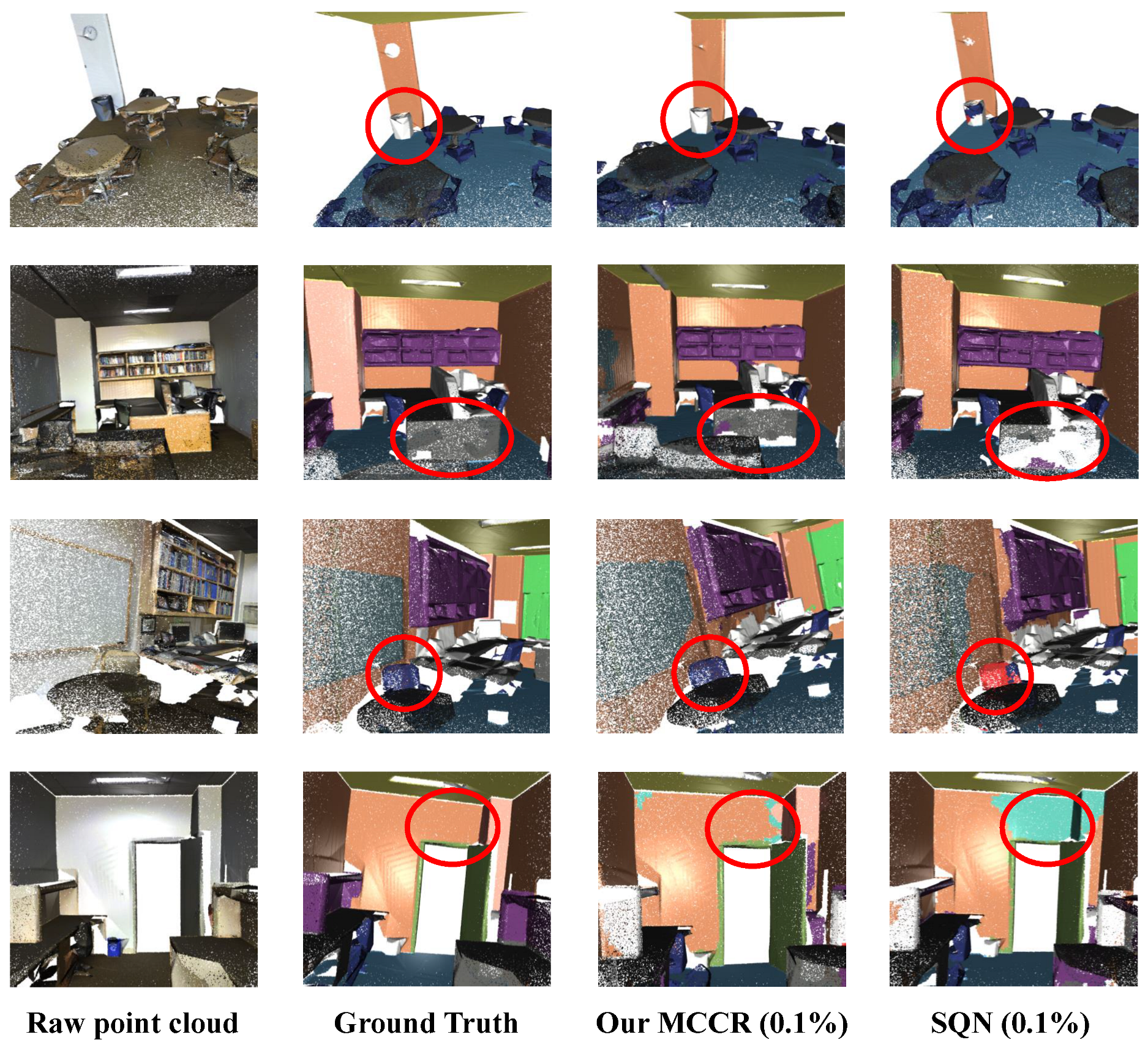 Raw point cloud

Ground Truth

Our MCCR (0.1%)

SQN (0.1%)