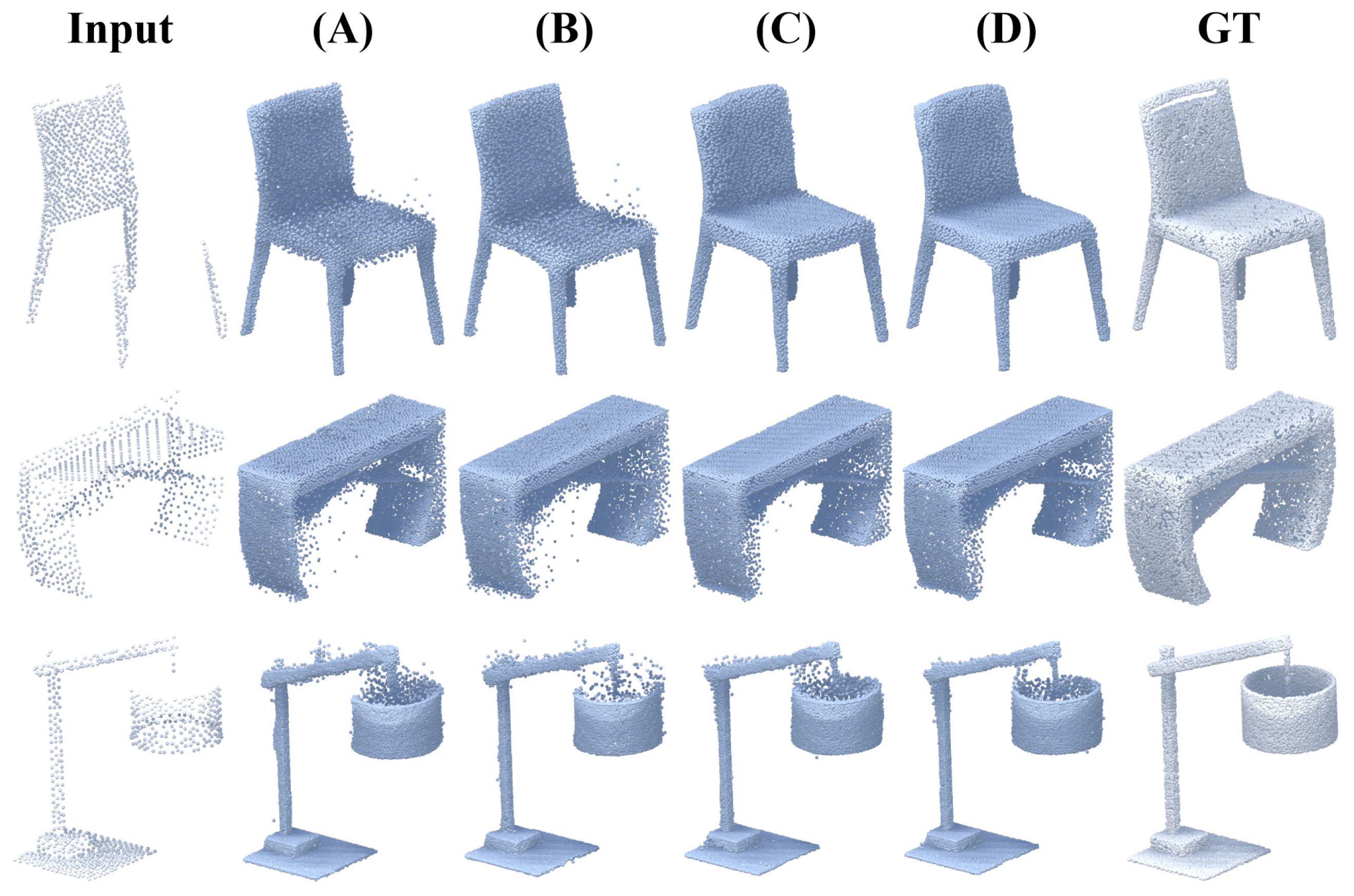 Input (A) (B) (C) (D) GT