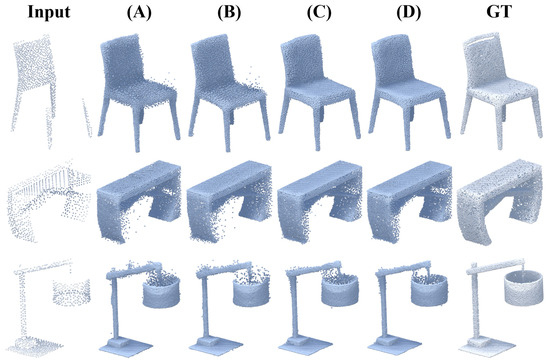 Input (A) (B) (C) (D) GT