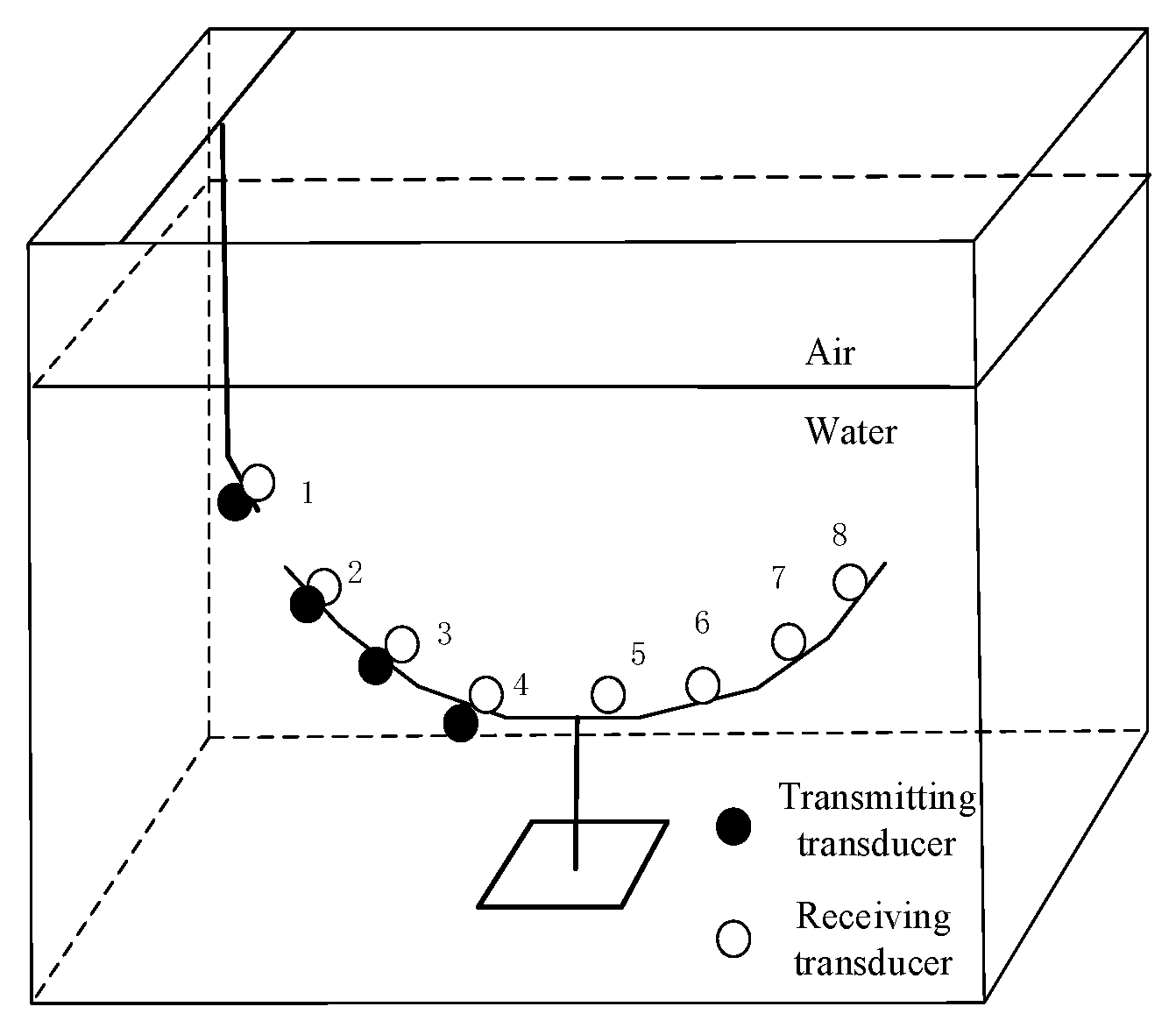 Air
Water
1
2
3
4
5
6
7
8
Transmitting transducer
Receiving transducer