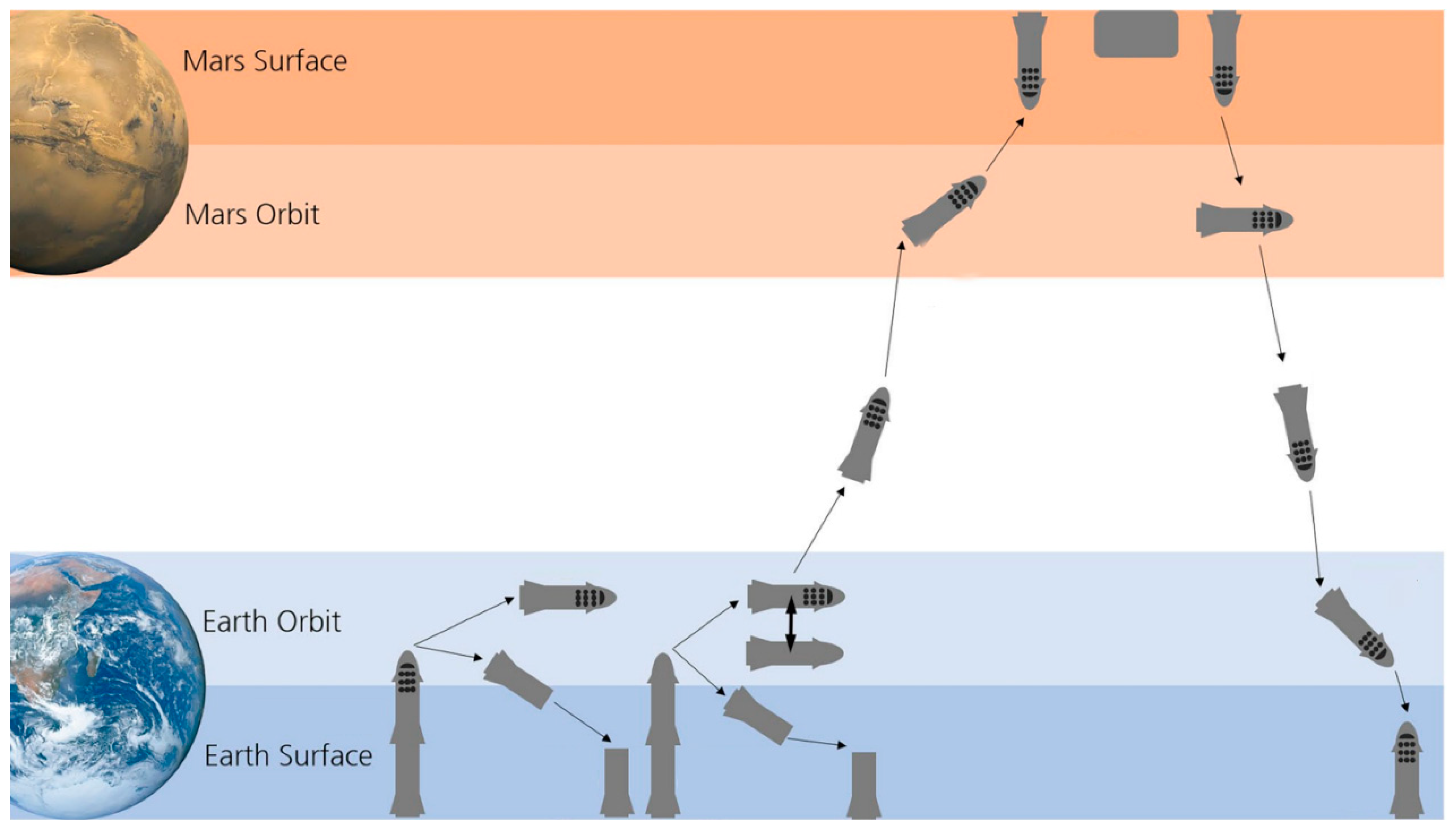 Mars Surface

Mars Orbit

Earth Orbit

Earth Surface