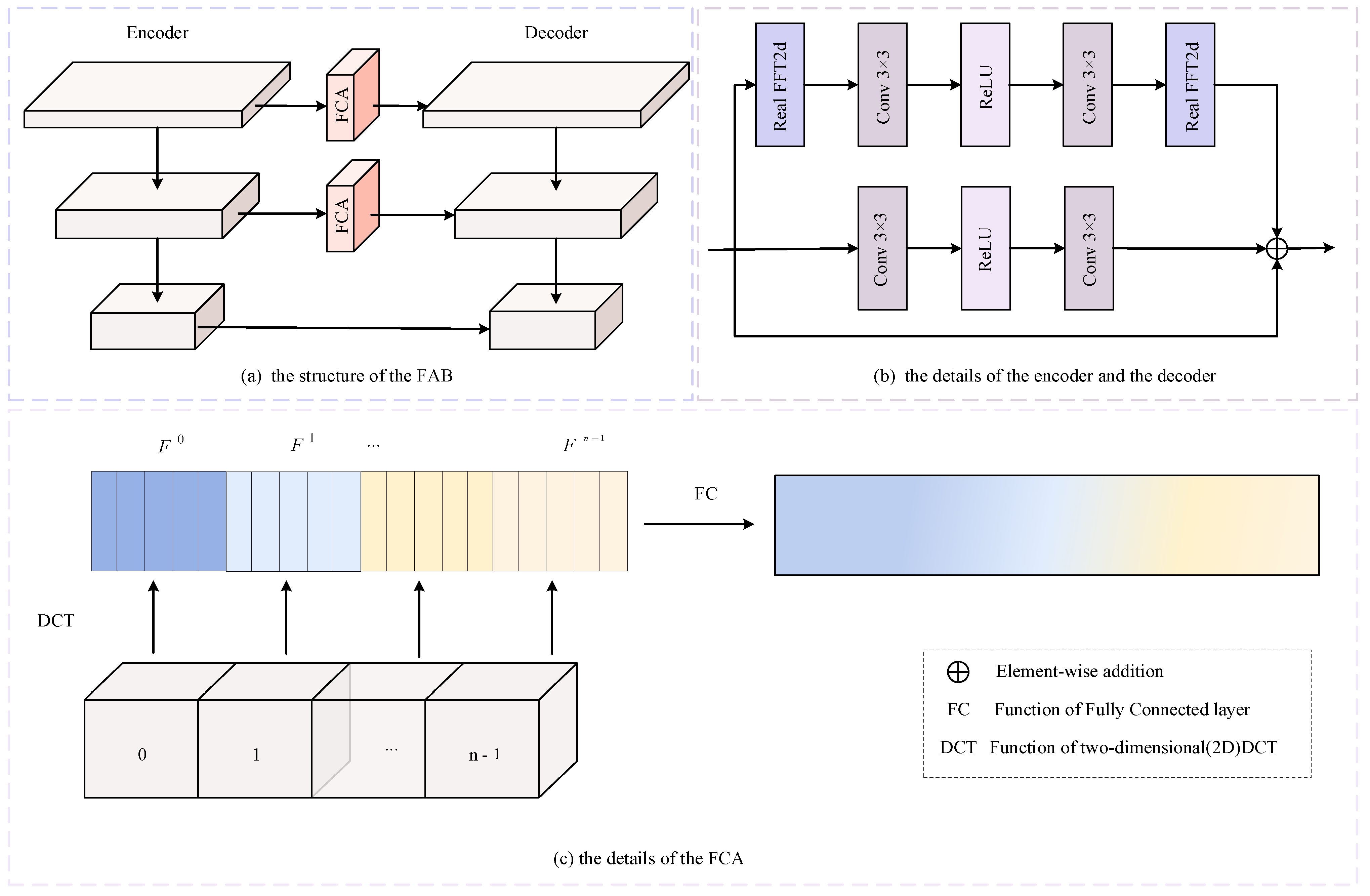 Encoder

Decoder

FCA

FCA

(a) the structure of the FAB

Real FFT2d

Conv 3×3

ReLU

Conv 3×3

Real FFT2d

Conv 3×3

ReLU

Conv 3×3

(b) the details of the encoder and the decoder

$F^0$

$F^1$

...

$F^{n-1}$

FC

DCT

0

1

...

n - 1

$\oplus$ Element-wise addition

FC Function of Fully Connected layer

DCT Function of two-dimensional(2D)DCT

(c) the details of the FCA