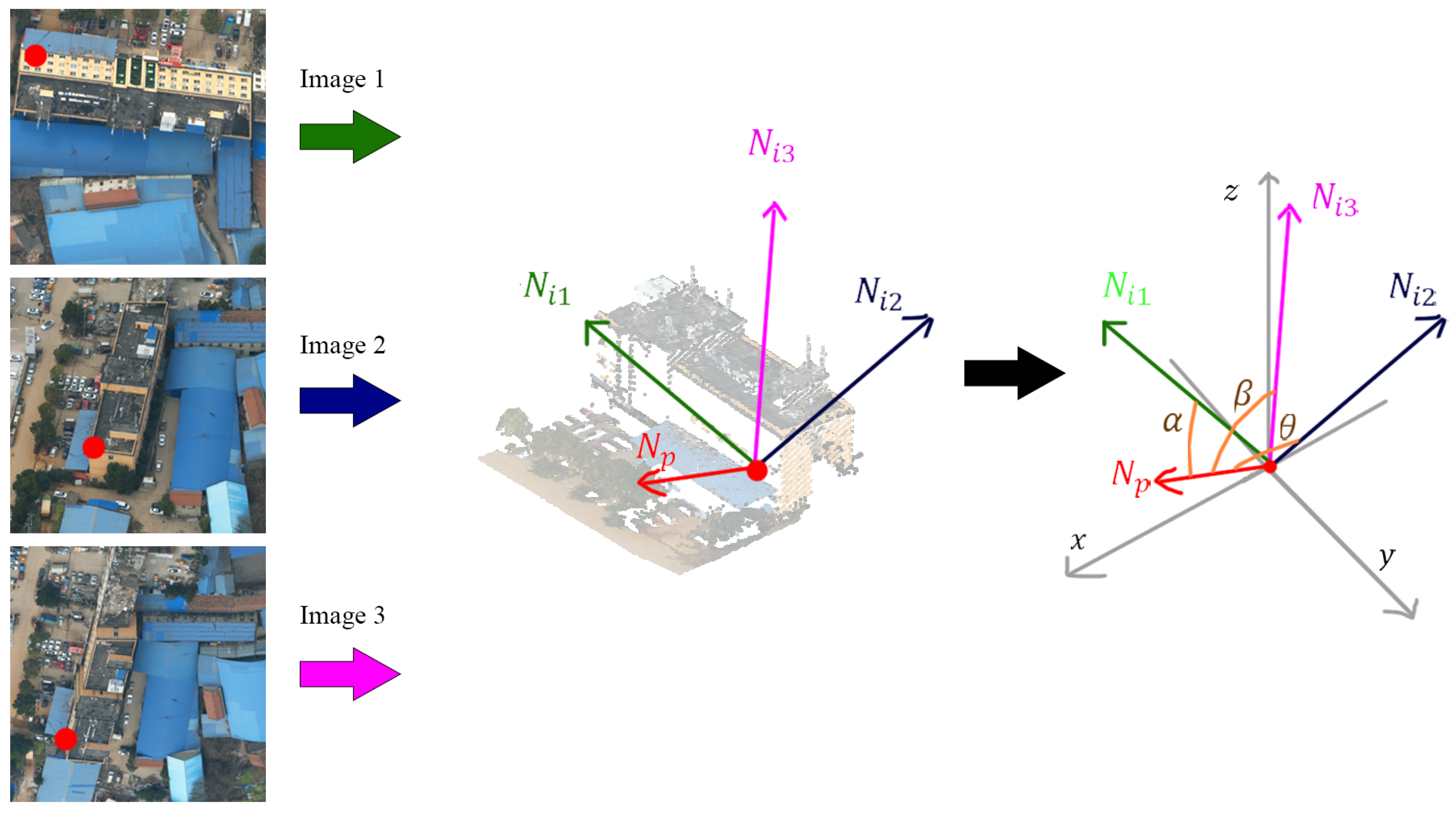 Image 1

Image 2

Image 3

$N_{i3}$

$N_{i1}$

$N_{i2}$

$N_p$

$z$

$N_{i3}$

$N_{i1}$

$N_{i2}$

$\beta$

$\alpha$

$\theta$

$N_p$

$x$

$y$