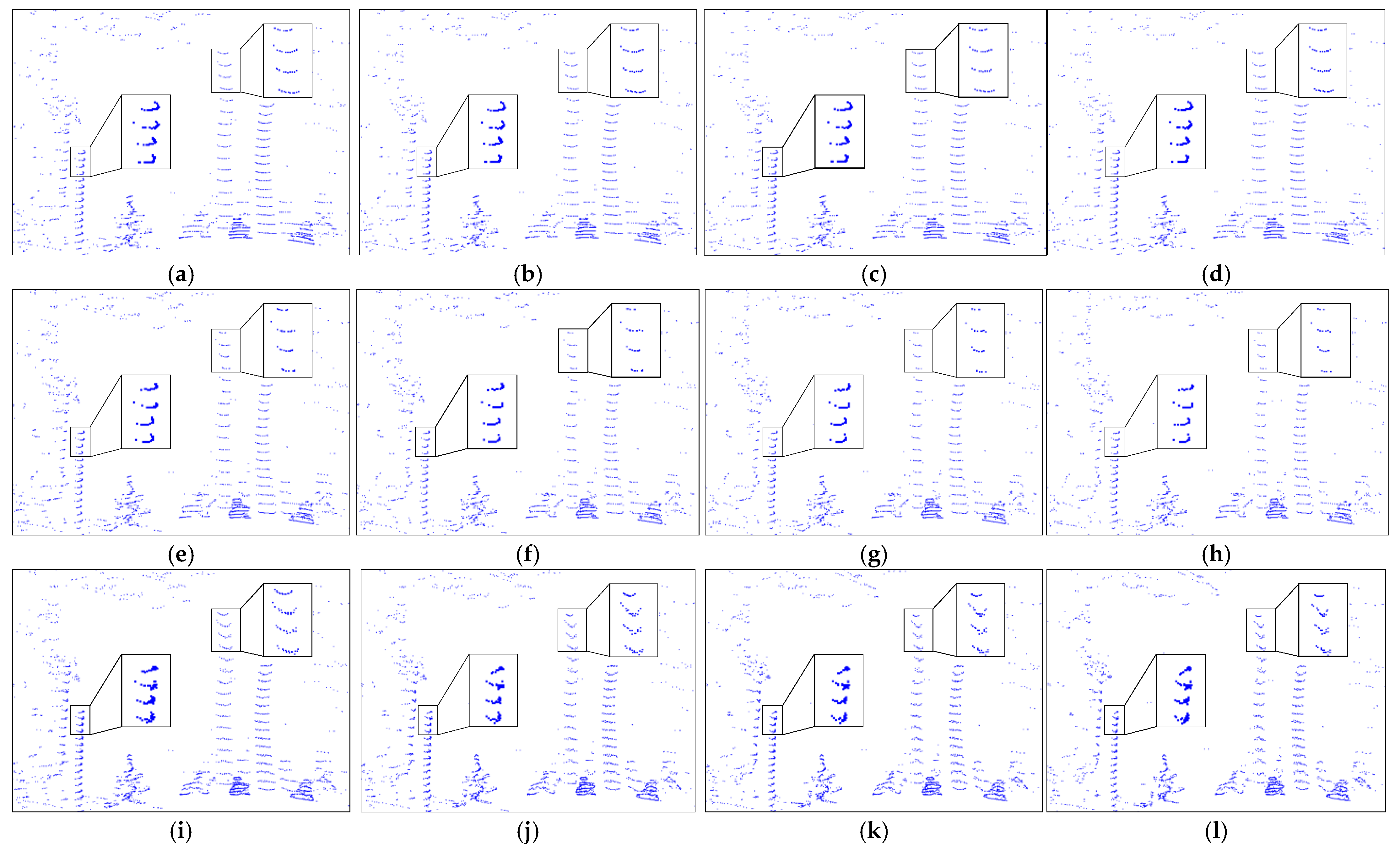 (a) (b) (c) (d)

(e) (f) (g) (h)

(i) (j) (k) (l)