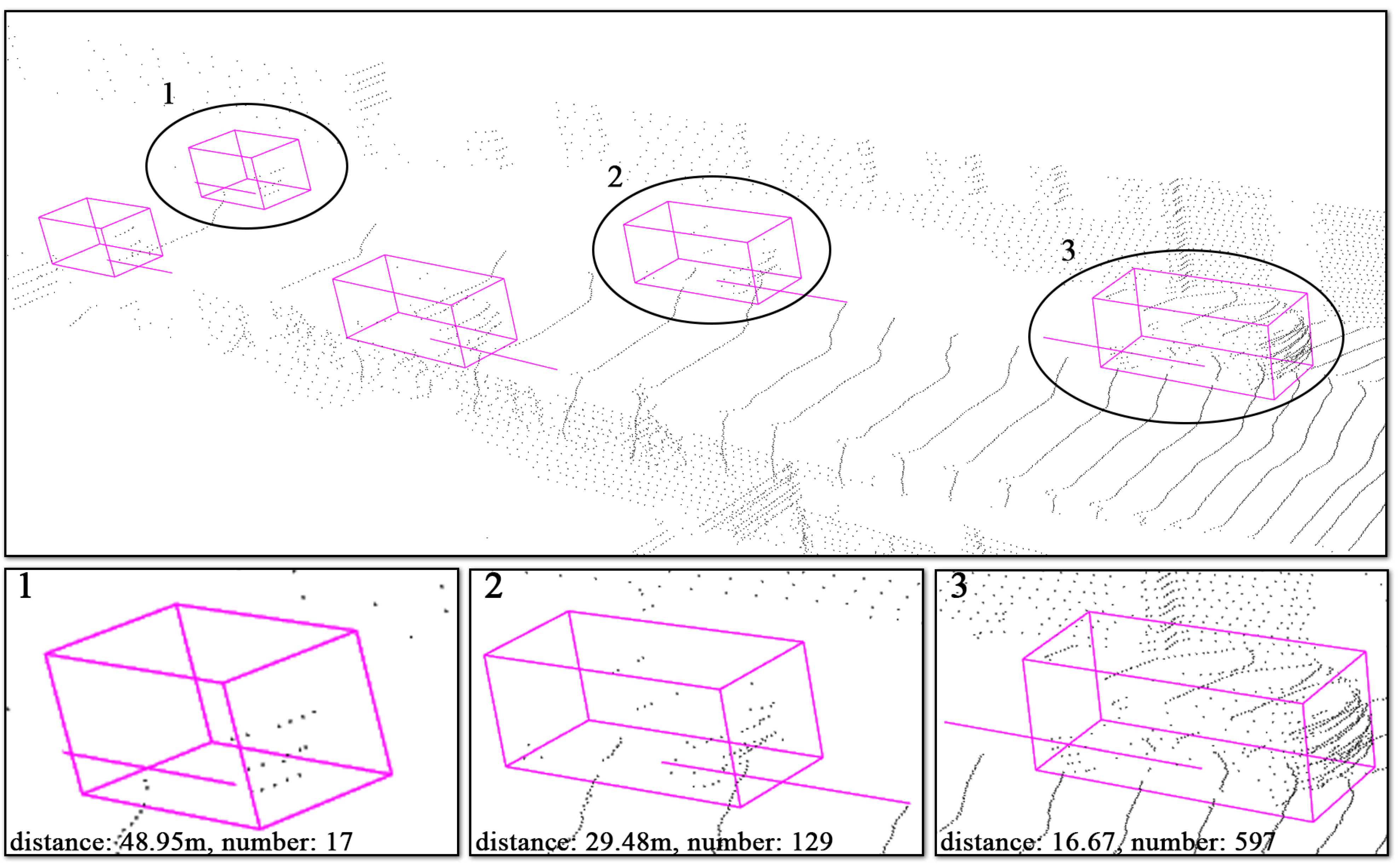 1

2

3

1

distance: 48.95m, number: 17

2

distance: 29.48m, number: 129

3

distance: 16.67, number: 597