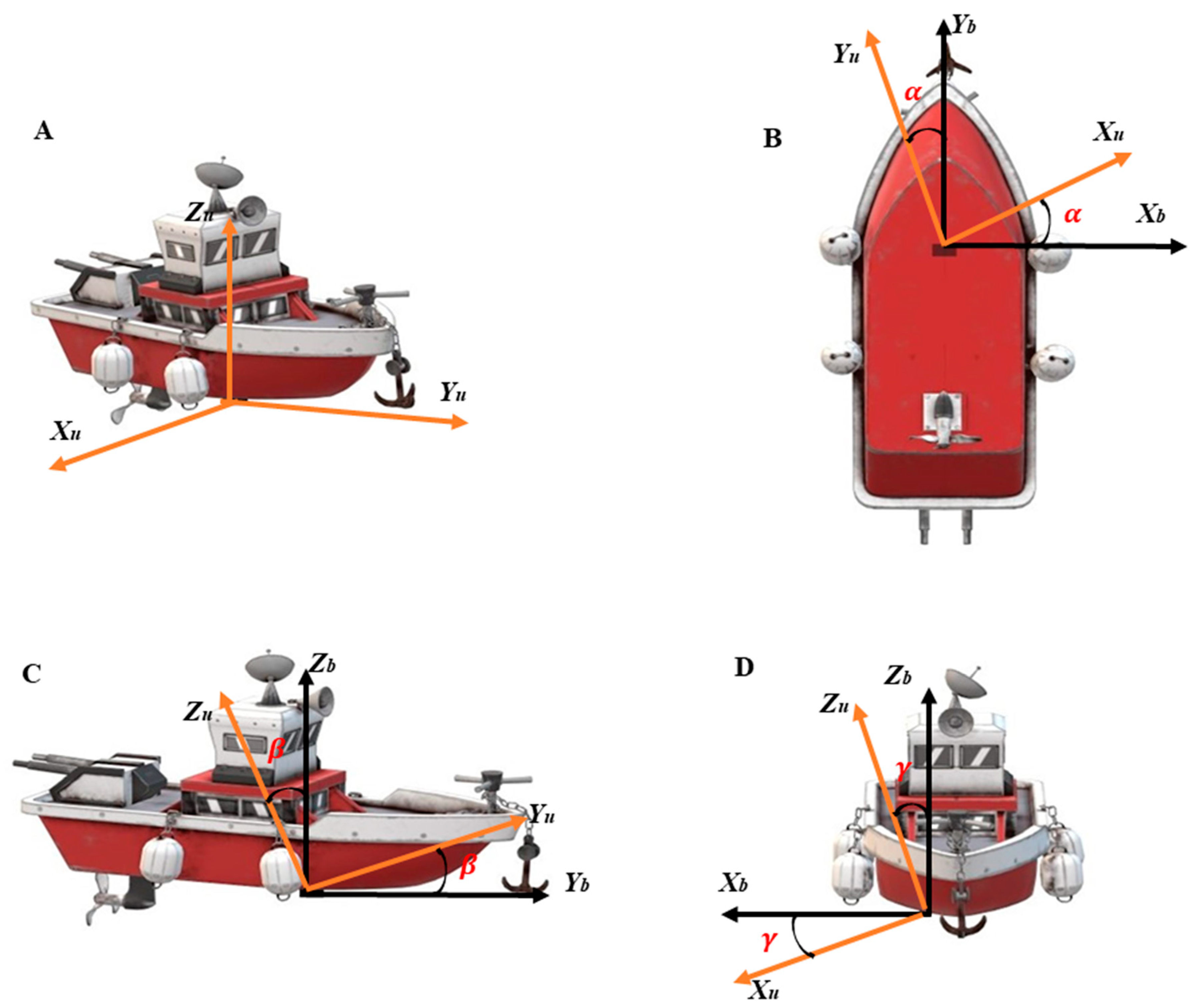 A

$Z_u$

$Y_u$

$X_u$

B

$Y_b$

$Y_u$

$\alpha$

$X_u$

$\alpha$

$X_b$

C

$Z_b$

$Z_u$

$\beta$

$Y_u$

$\beta$

$Y_b$

D

$Z_b$

$Z_u$

$\gamma$

$X_b$

$\gamma$

$X_u$