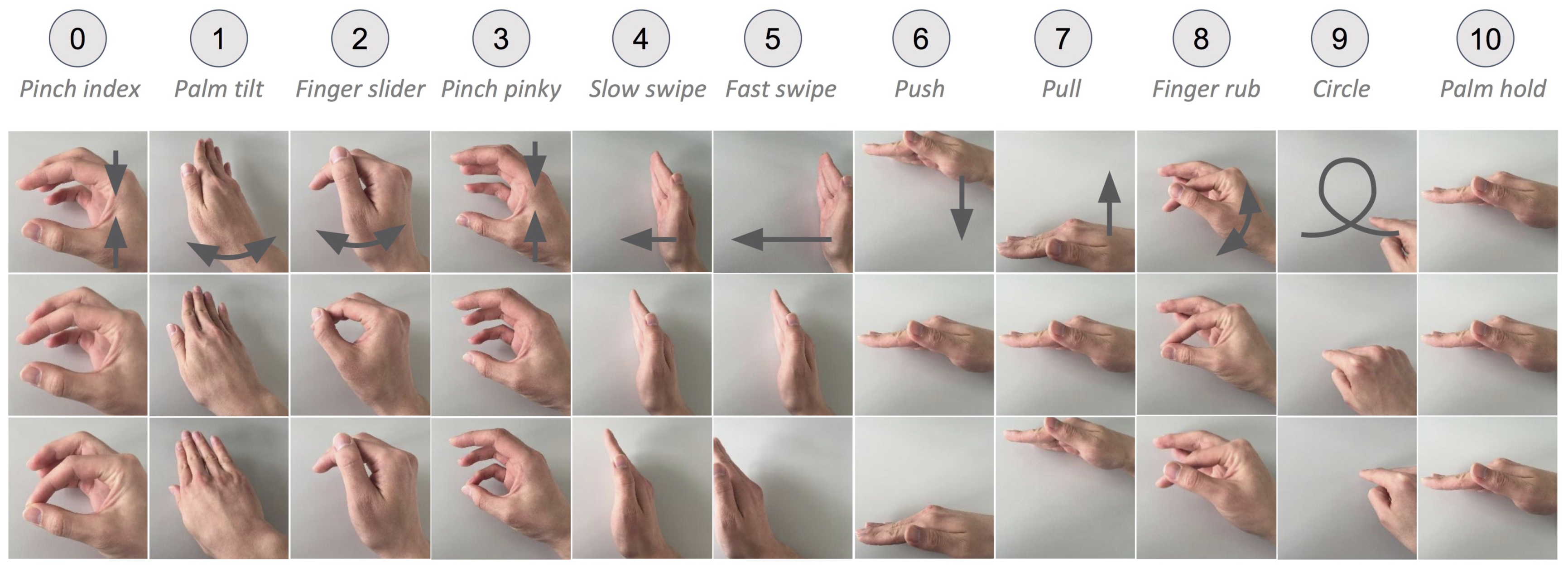 0 Pinch index
1 Palm tilt
2 Finger slider
3 Pinch pinky
4 Slow swipe
5 Fast swipe
6 Push
7 Pull
8 Finger rub
9 Circle
10 Palm hold