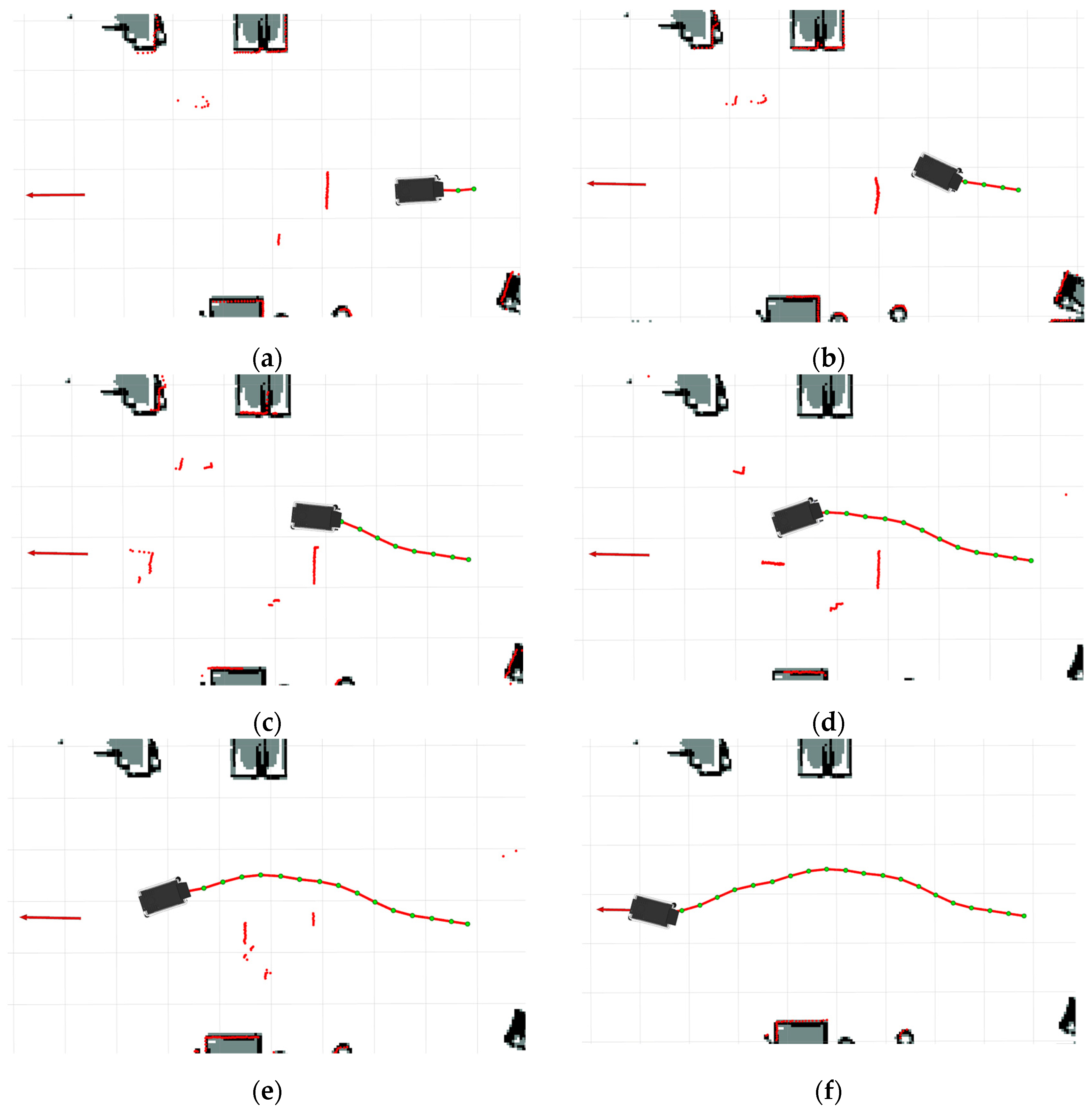 (a)

(b)

(c)

(d)

(e)

(f)