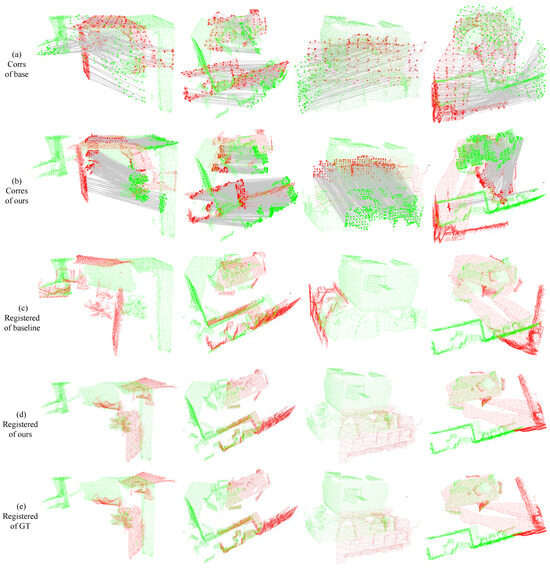 (a)
Corrs
of base

(b)
Corres
of ours

(c)
Registered
of baseline

(d)
Registered
of ours

(e)
Registered
of GT