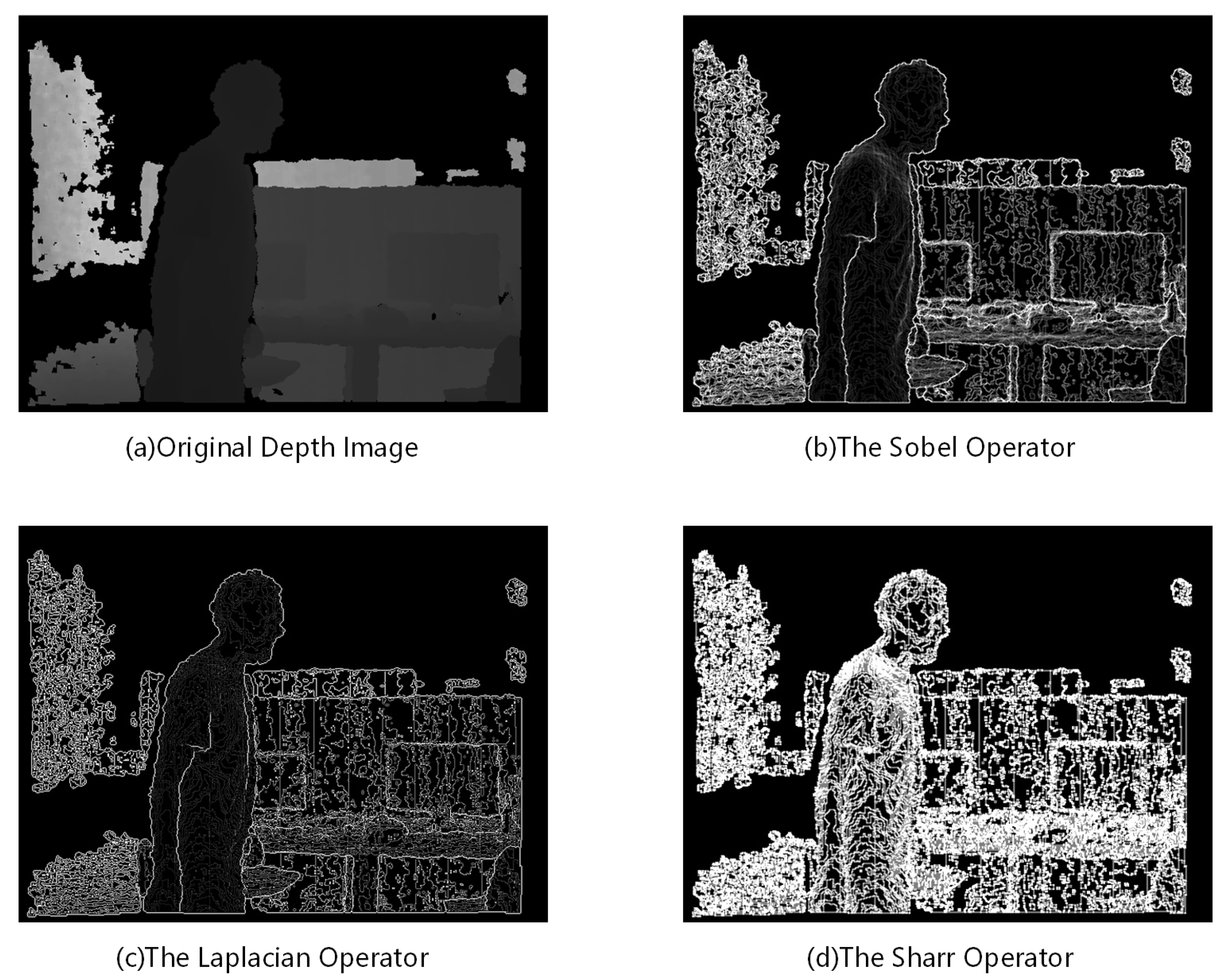 (a)Original Depth Image

(b)The Sobel Operator

(c)The Laplacian Operator

(d)The Sharr Operator