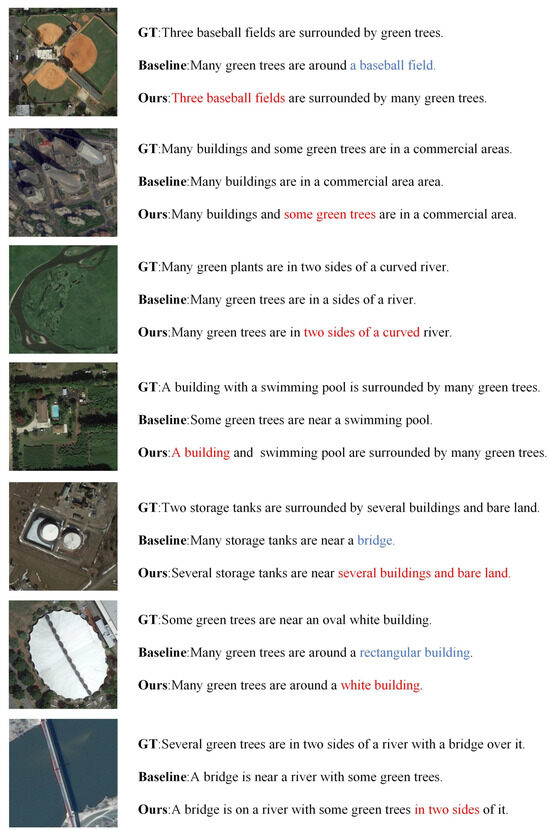 GT:Three baseball fields are surrounded by green trees.

Baseline:Many green trees are around a baseball field.

Ours:Three baseball fields are surrounded by many green trees.

GT:Many buildings and some green trees are in a commercial areas.

Baseline:Many buildings are in a commercial area area.

Ours:Many buildings and some green trees are in a commercial area.

GT:Many green plants are in two sides of a curved river.

Baseline:Many green trees are in a sides of a river.

Ours:Many green trees are in two sides of a curved river.

GT:A building with a swimming pool is surrounded by many green trees.

Baseline:Some green trees are near a swimming pool.

Ours:A building and swimming pool are surrounded by many green trees.

GT:Two storage tanks are surrounded by several buildings and bare land.

Baseline:Many storage tanks are near a bridge.

Ours:Several storage tanks are near several buildings and bare land.

GT:Some green trees are near an oval white building.

Baseline:Many green trees are around a rectangular building.

Ours:Many green trees are around a white building.

GT:Several green trees are in two sides of a river with a bridge over it.

Baseline:A bridge is near a river with some green trees.

Ours:A bridge is on a river with some green trees in two sides of it.