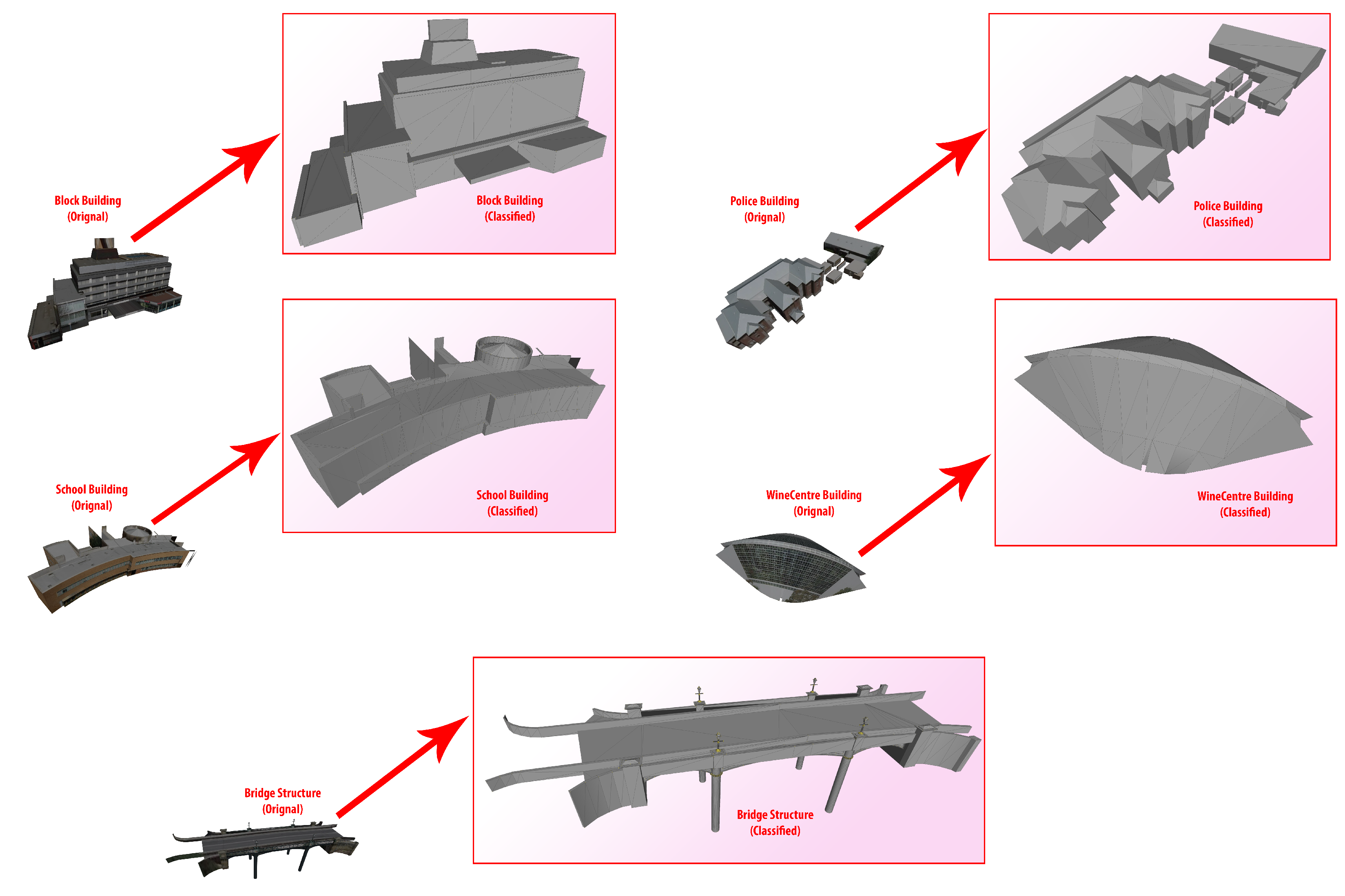 Block Building
(Orignal)

Block Building
(Classified)

Police Building
(Orignal)

Police Building
(Classified)

School Building
(Orignal)

School Building
(Classified)

WineCentre Building
(Orignal)

WineCentre Building
(Classified)

Bridge Structure
(Orignal)

Bridge Structure
(Classified)