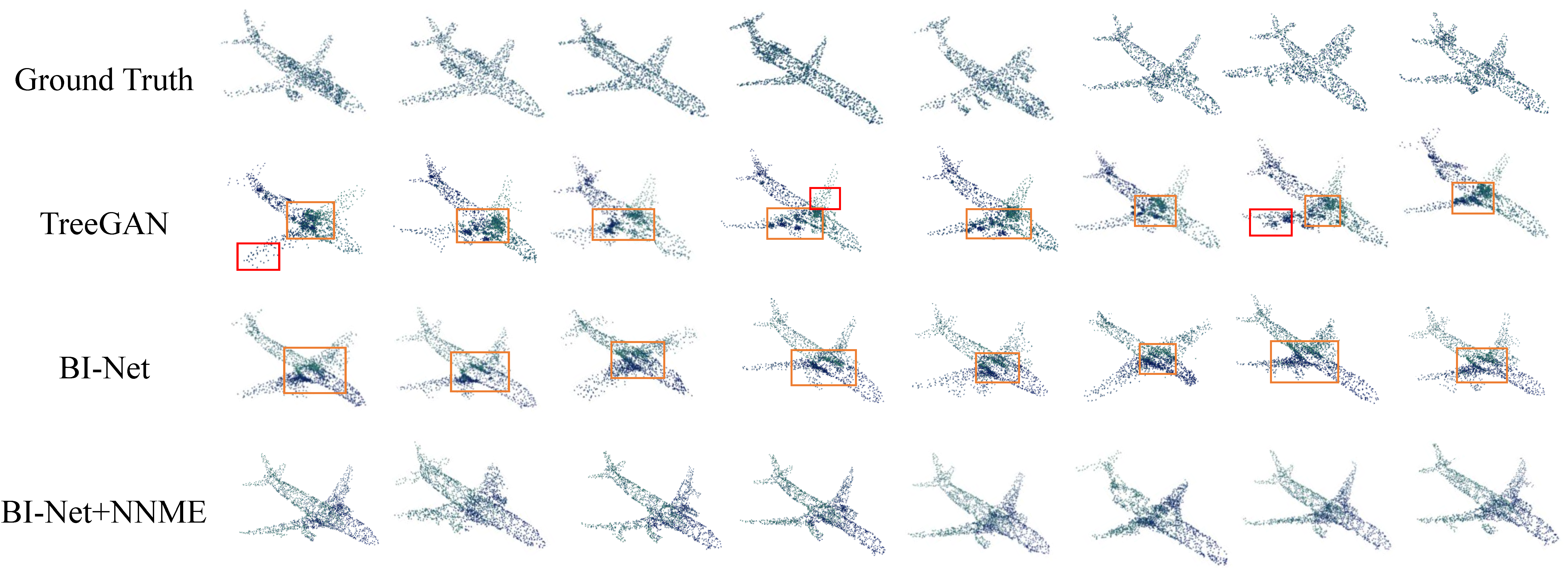 Ground Truth

TreeGAN

BI-Net

BI-Net+NNME