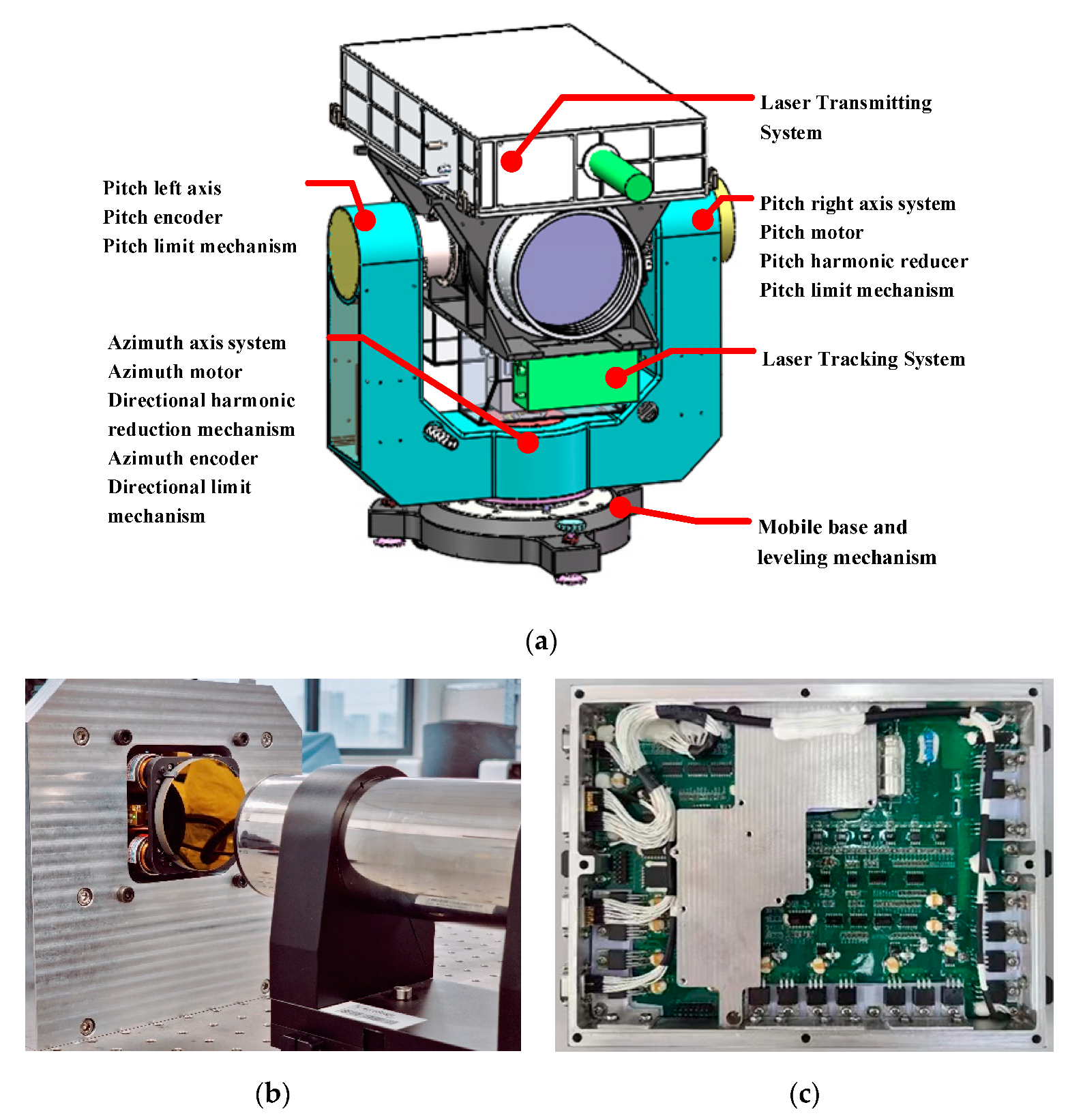 Laser Transmitting System

Pitch left axis
Pitch encoder
Pitch limit mechanism

Pitch right axis system
Pitch motor
Pitch harmonic reducer
Pitch limit mechanism

Azimuth axis system
Azimuth motor
Directional harmonic reduction mechanism
Azimuth encoder
Directional limit mechanism

Laser Tracking System

Mobile base and leveling mechanism

(a)

(b)

(c)