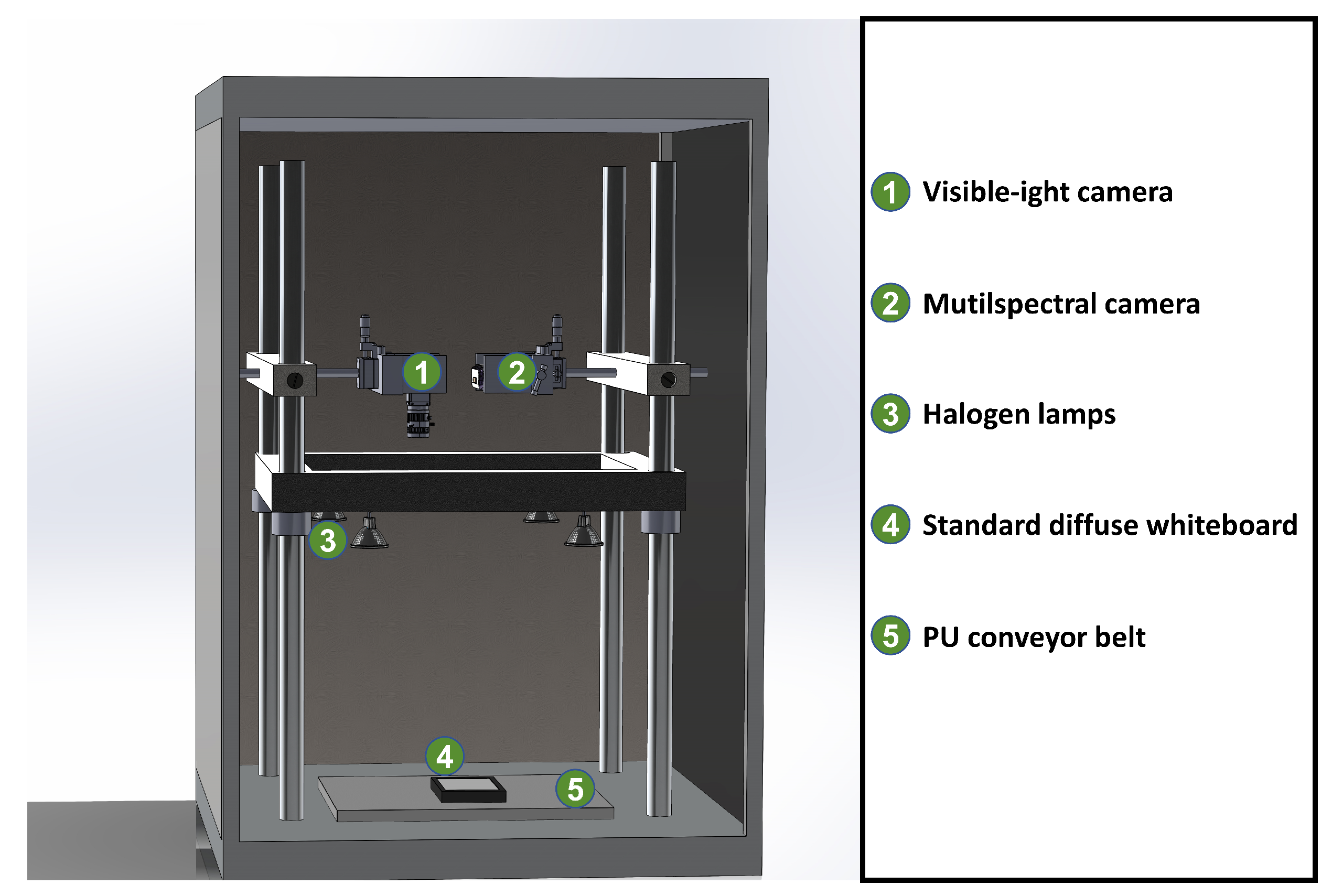 1
2
3
4
5

1 Visible-ight camera

2 Mutilspectral camera

3 Halogen lamps

4 Standard diffuse whiteboard

5 PU conveyor belt