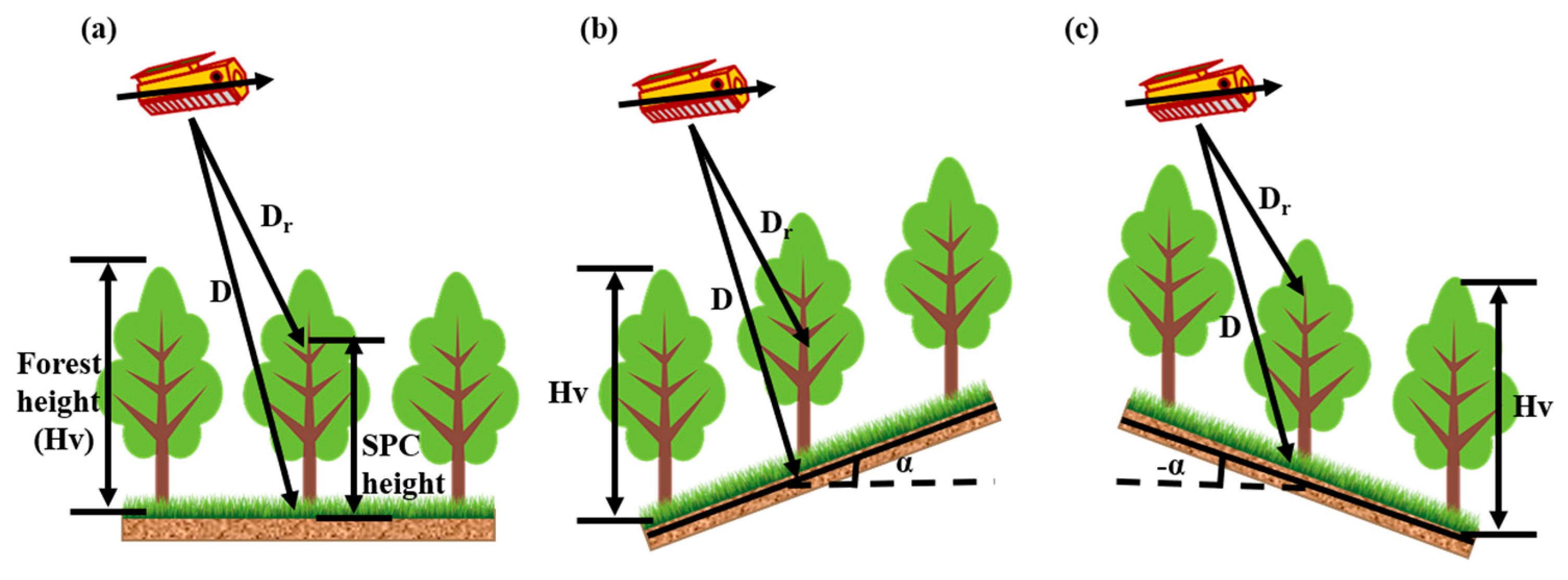 (a)

$D_r$

D

Forest height (Hv)

SPC height

(b)

$D_r$

D

Hv

α

(c)

$D_r$

D

Hv

-α