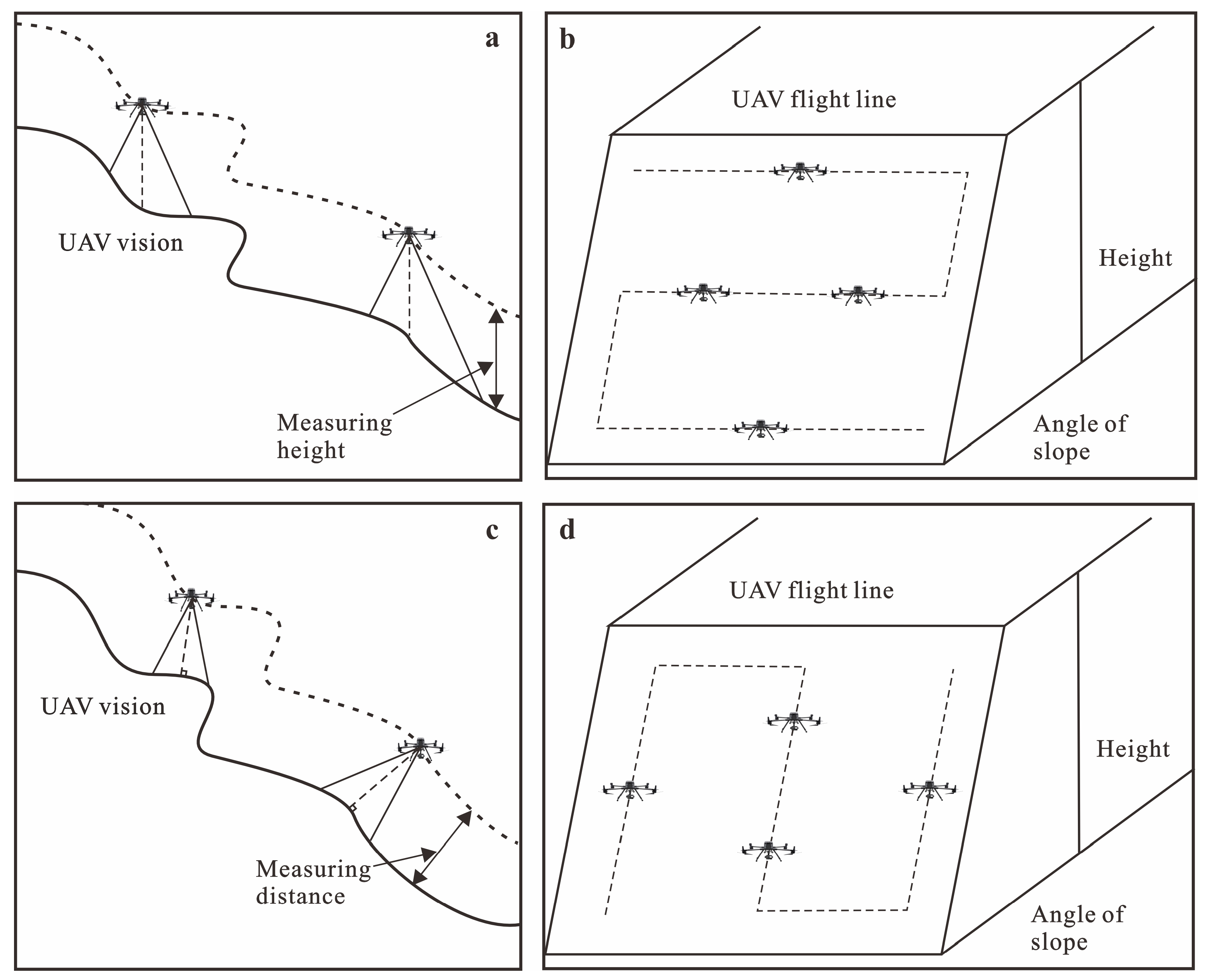 a

UAV vision

Measuring height

b

UAV flight line

Height

Angle of slope

c

UAV vision

Measuring distance

d

UAV flight line

Height

Angle of slope