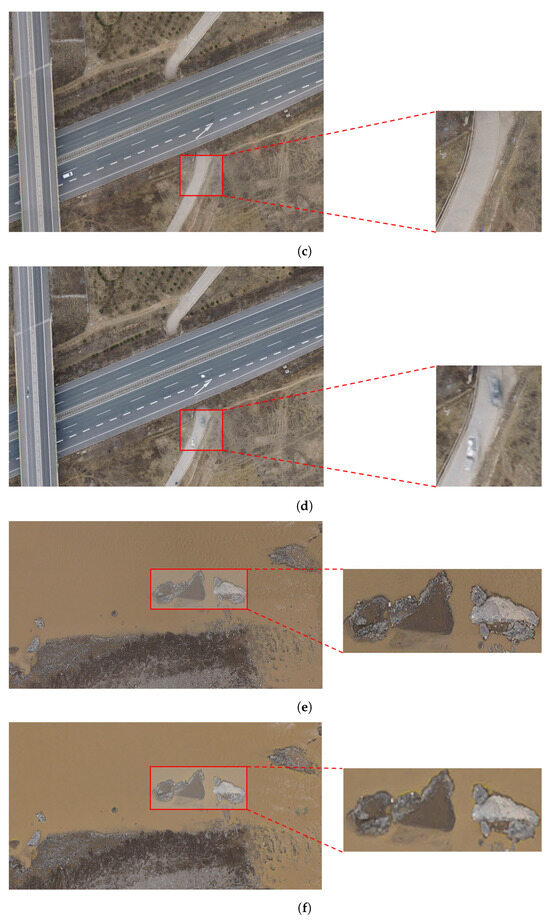 (c)

(d)

(e)

(f)