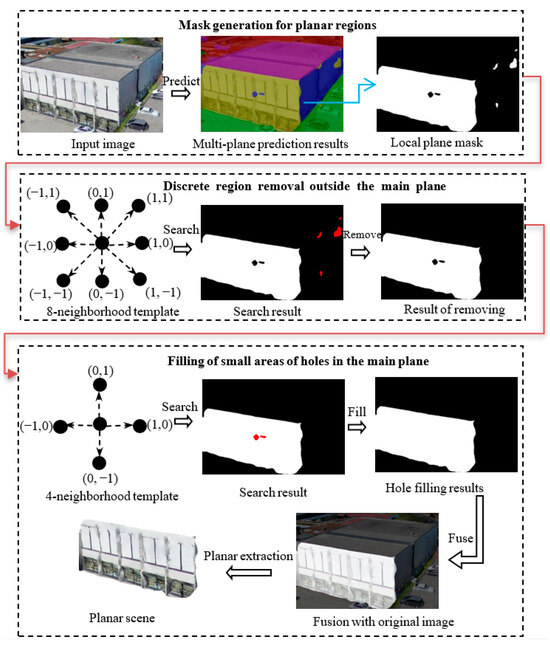 Mask generation for planar regions

Predict

Input image

Multi-plane prediction results

Local plane mask

Discrete region removal outside the main plane

$(-1,1)$ $(0,1)$ $(1,1)$

$(-1,0)$ $(1,0)$

$(-1,-1)$ $(0,-1)$ $(1,-1)$

Search

Remove

8-neighborhood template

Search result

Result of removing

Filling of small areas of holes in the main plane

$(0,1)$

$(-1,0)$ $(1,0)$

$(0,-1)$

Search

Fill

4-neighborhood template

Search result

Hole filling results

Fuse

Planar extraction

Planar scene

Fusion with original image