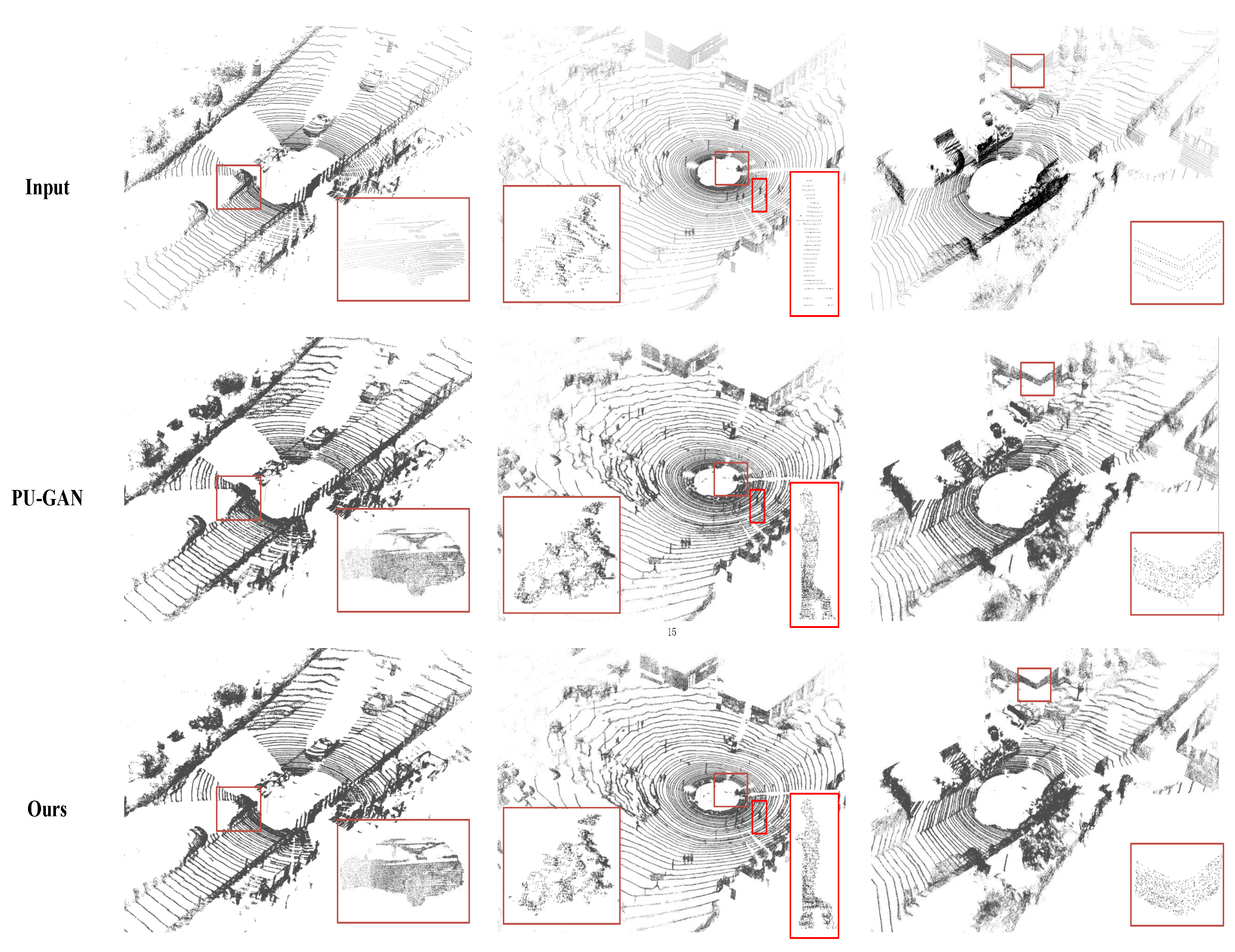 Input

PU-GAN

15

Ours