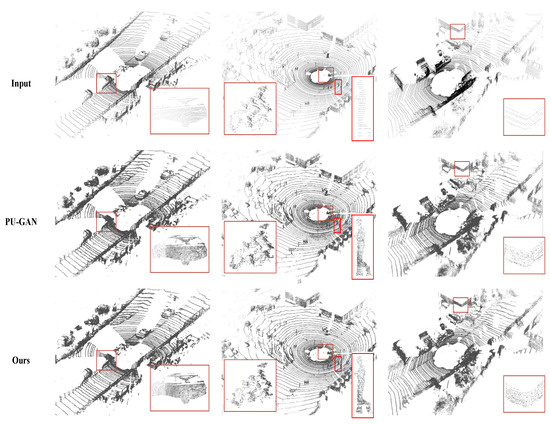 Input

PU-GAN

Ours