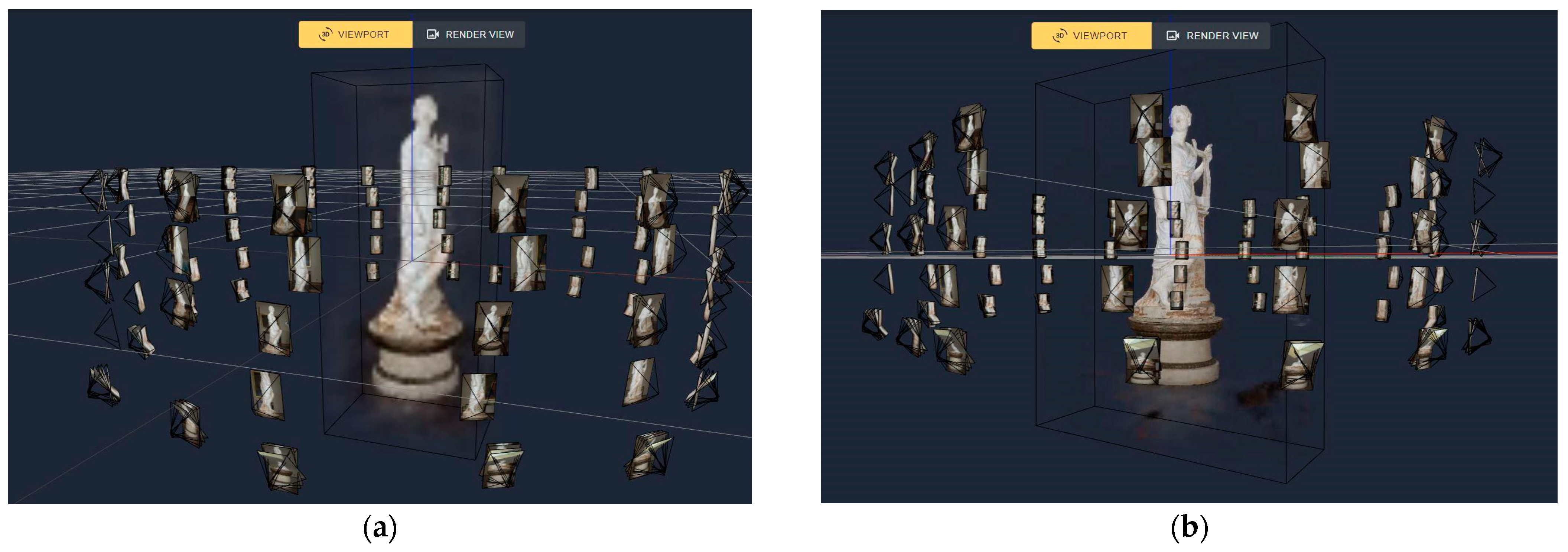 3D VIEWPORT RENDER VIEW

(a)

3D VIEWPORT RENDER VIEW

(b)