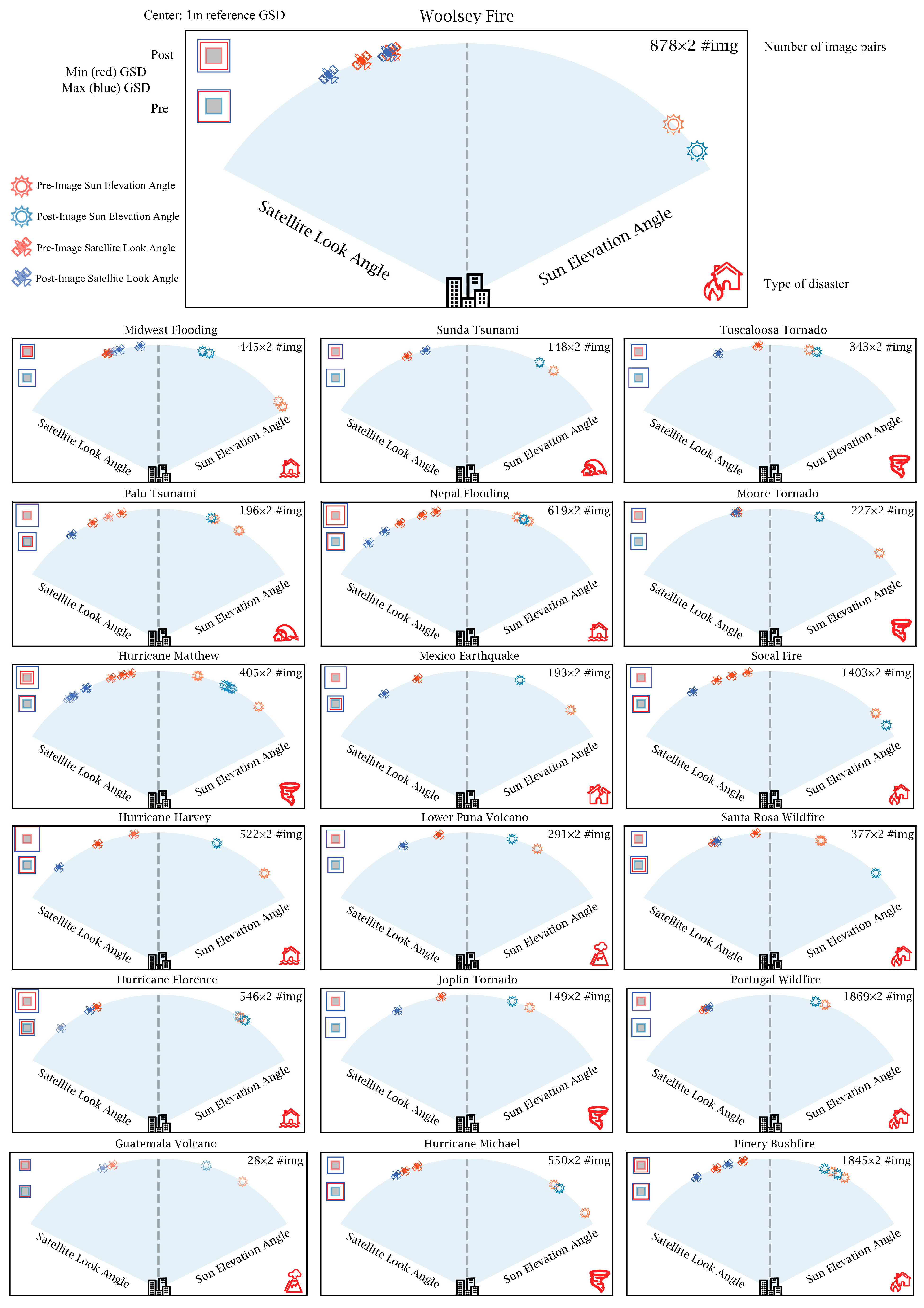 Center: 1m reference GSD

Woolsey Fire

Post
Min (red) GSD
Max (blue) GSD
Pre

878×2 #img

Number of image pairs

Pre-Image Sun Elevation Angle
Post-Image Sun Elevation Angle
Pre-Image Satellite Look Angle
Post-Image Satellite Look Angle

Satellite Look Angle
Sun Elevation Angle

Type of disaster

Midwest Flooding
445×2 #img
Satellite Look Angle
Sun Elevation Angle

Sunda Tsunami
148×2 #img
Satellite Look Angle
Sun Elevation Angle

Tuscaloosa Tornado
343×2 #img
Satellite Look Angle
Sun Elevation Angle

Palu Tsunami
196×2 #img
Satellite Look Angle
Sun Elevation Angle

Nepal Flooding
619×2 #img
Satellite Look Angle
Sun Elevation Angle

Moore Tornado
227×2 #img
Satellite Look Angle
Sun Elevation Angle

Hurricane Matthew
405×2 #img
Satellite Look Angle
Sun Elevation Angle

Mexico Earthquake
193×2 #img
Satellite Look Angle
Sun Elevation Angle

Socal Fire
1403×2 #img
Satellite Look Angle
Sun Elevation Angle

Hurricane Harvey
522×2 #img
Satellite Look Angle
Sun Elevation Angle

Lower Puna Volcano
291×2 #img
Satellite Look Angle
Sun Elevation Angle

Santa Rosa Wildfire
377×2 #img
Satellite Look Angle
Sun Elevation Angle

Hurricane Florence
546×2 #img
Satellite Look Angle
Sun Elevation Angle

Joplin Tornado
149×2 #img
Satellite Look Angle
Sun Elevation Angle

Portugal Wildfire
1869×2 #img
Satellite Look Angle
Sun Elevation Angle

Guatemala Volcano
28×2 #img
Satellite Look Angle
Sun Elevation Angle

Hurricane Michael
550×2 #img
Satellite Look Angle
Sun Elevation Angle

Pinery Bushfire
1845×2 #img
Satellite Look Angle
Sun Elevation Angle