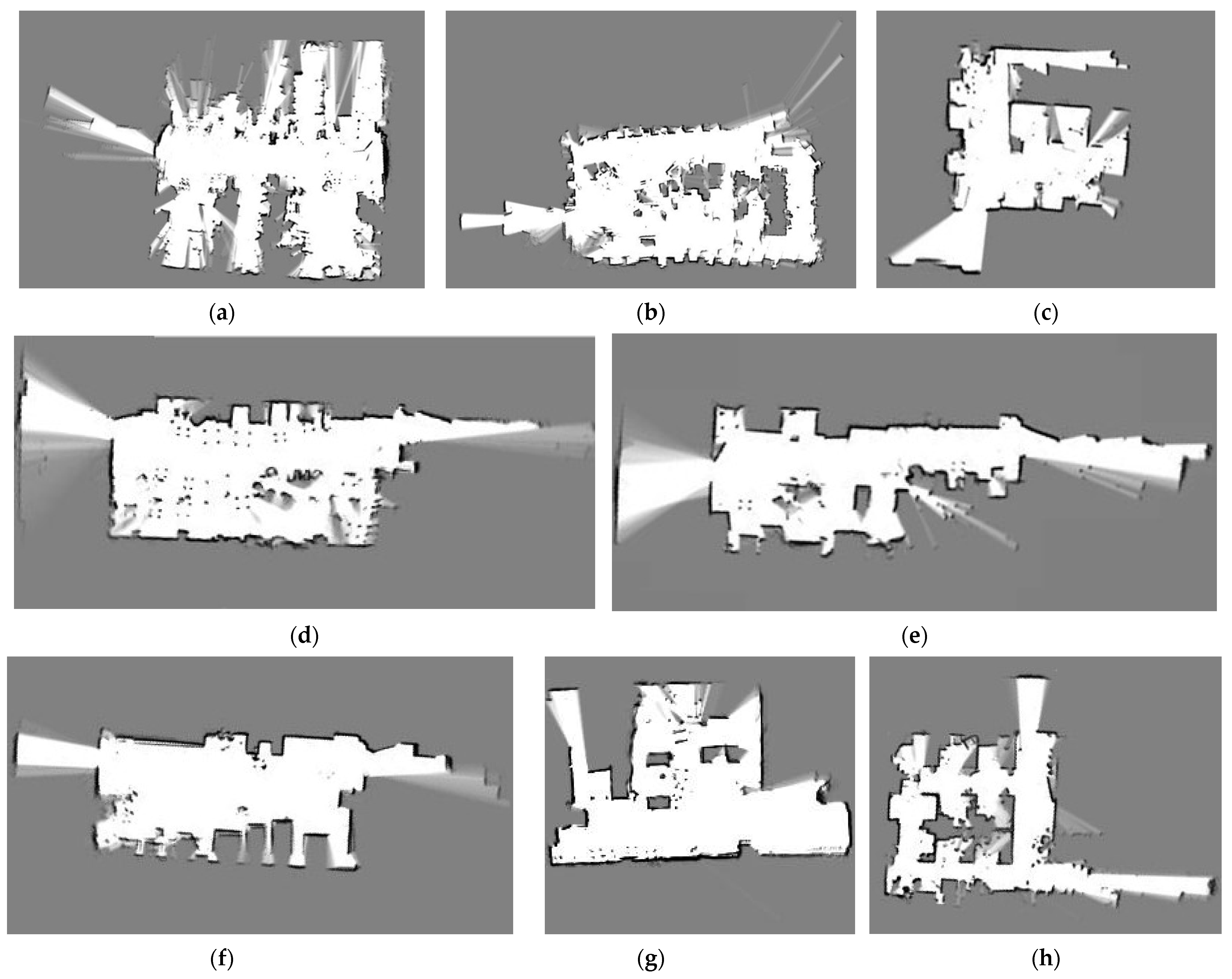 (a)

(b)

(c)

(d)

(e)

(f)

(g)

(h)