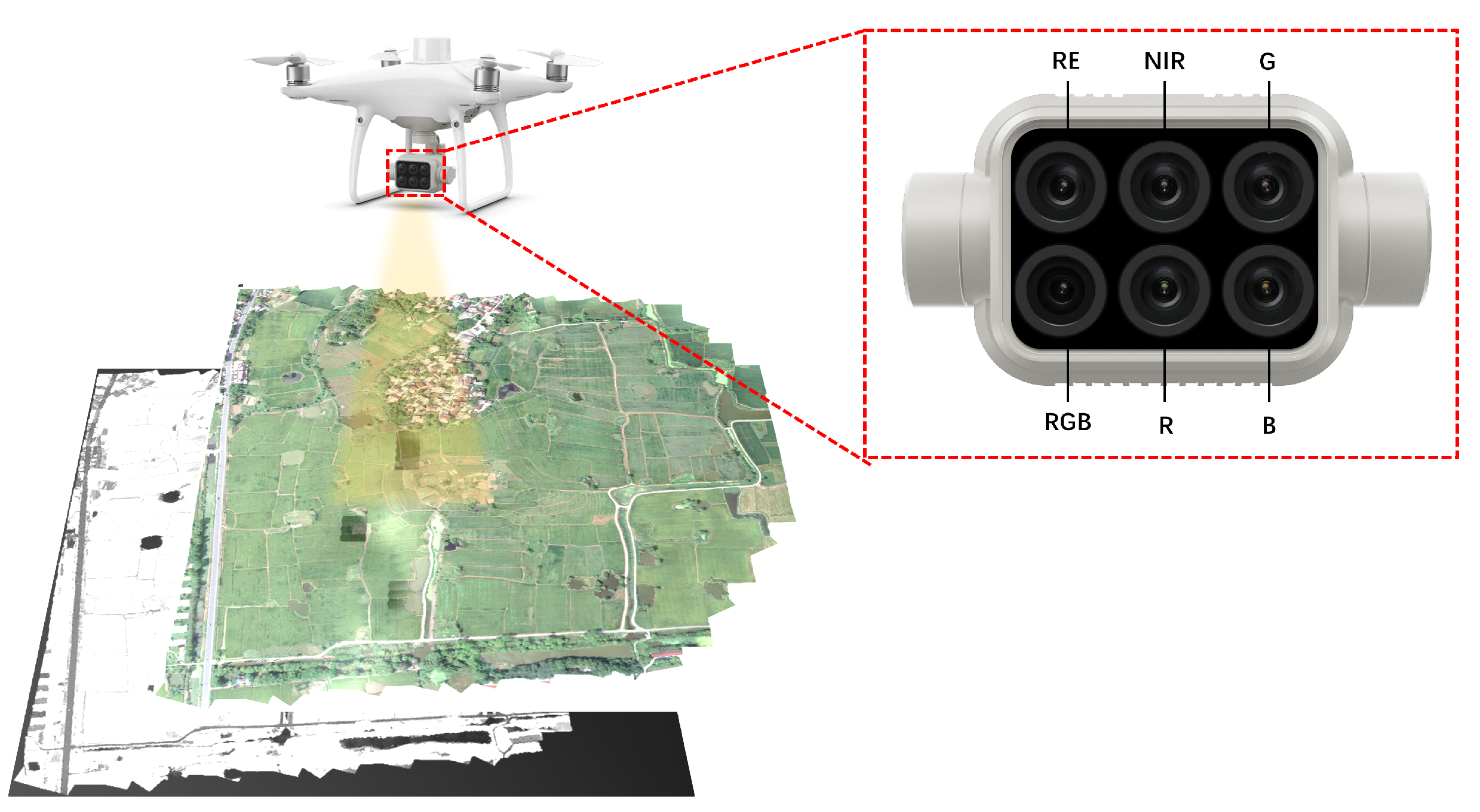 RE NIR G

RGB R B