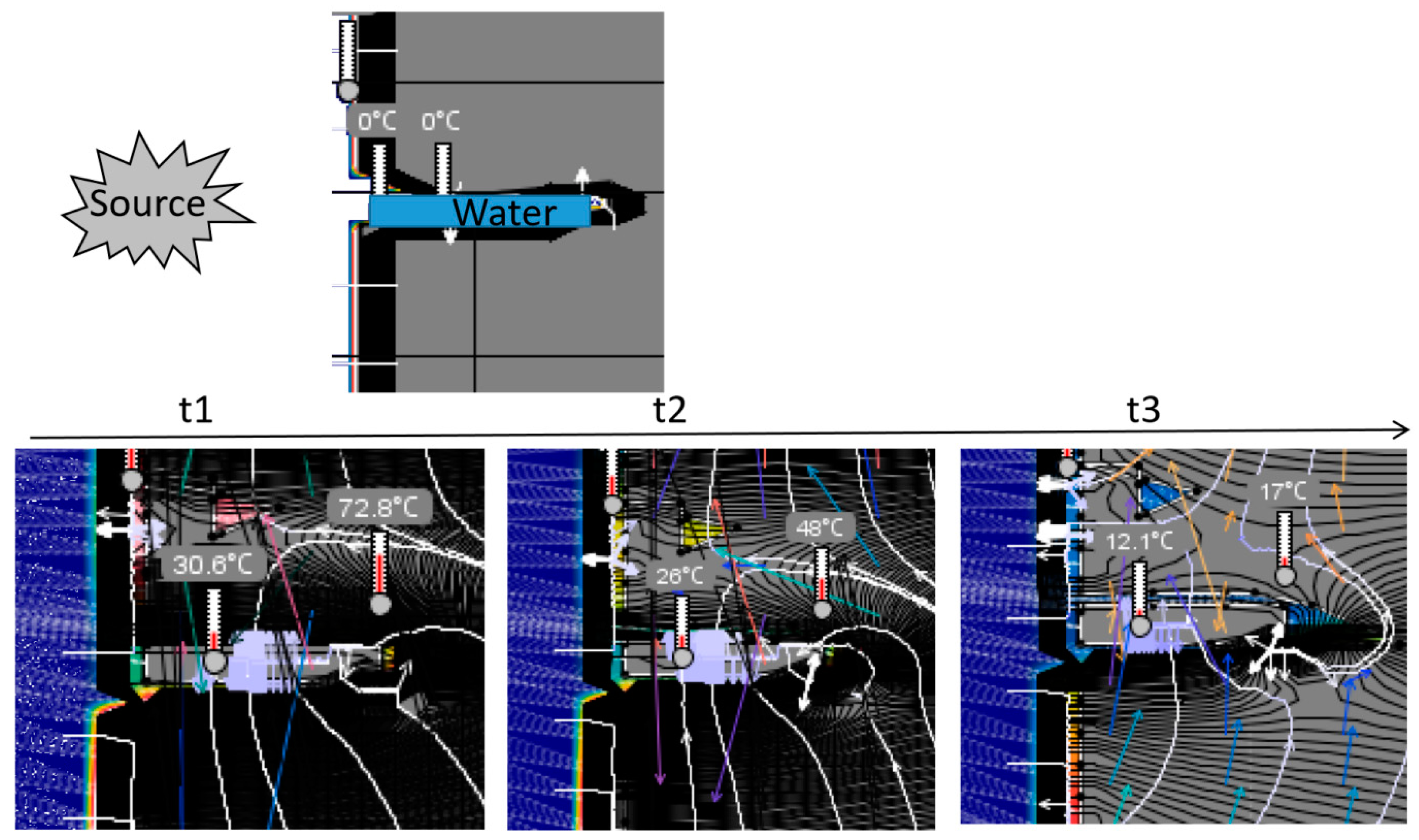 Source

0°C 0°C

Water

t1

t2

t3

72.8°C

30.6°C

48°C

26°C

17°C

12.1°C