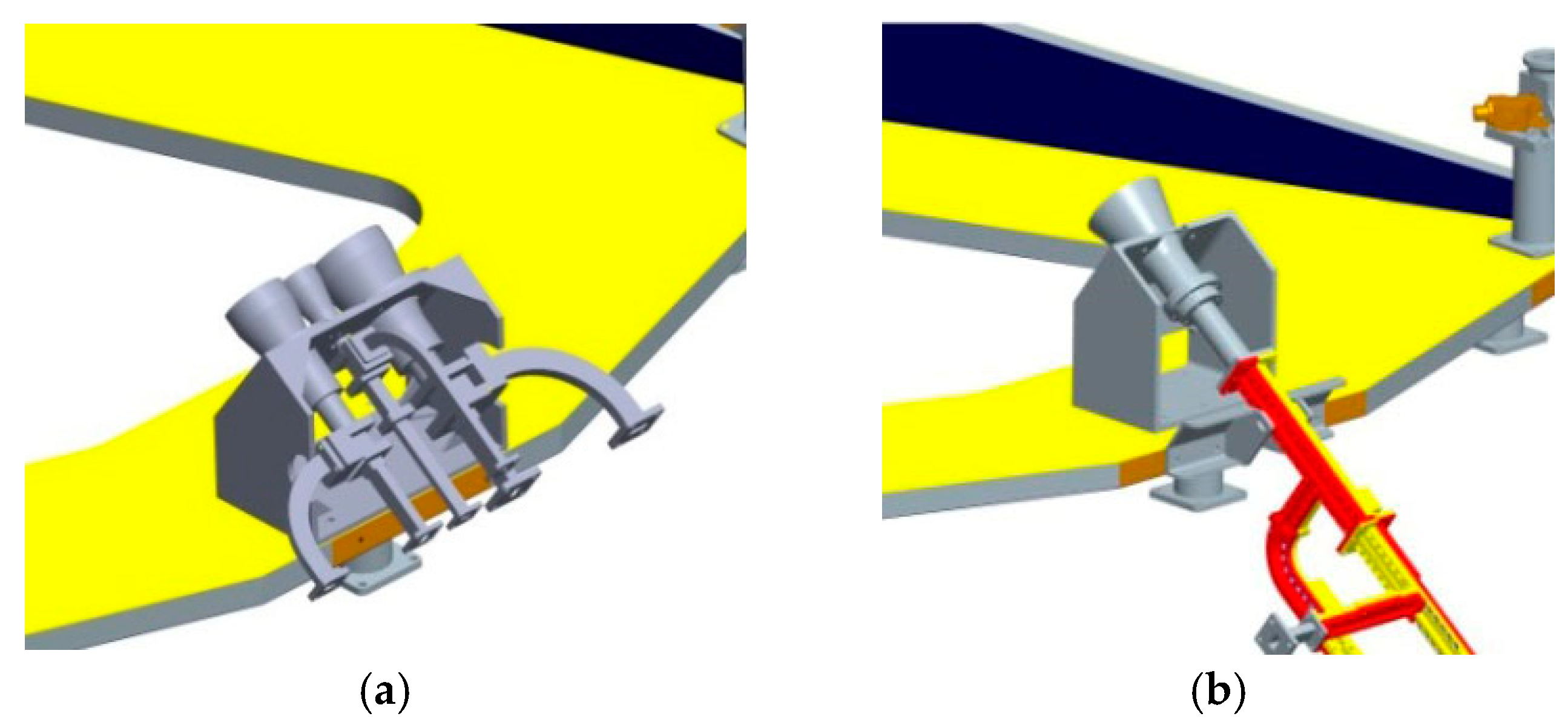 (a)

(b)