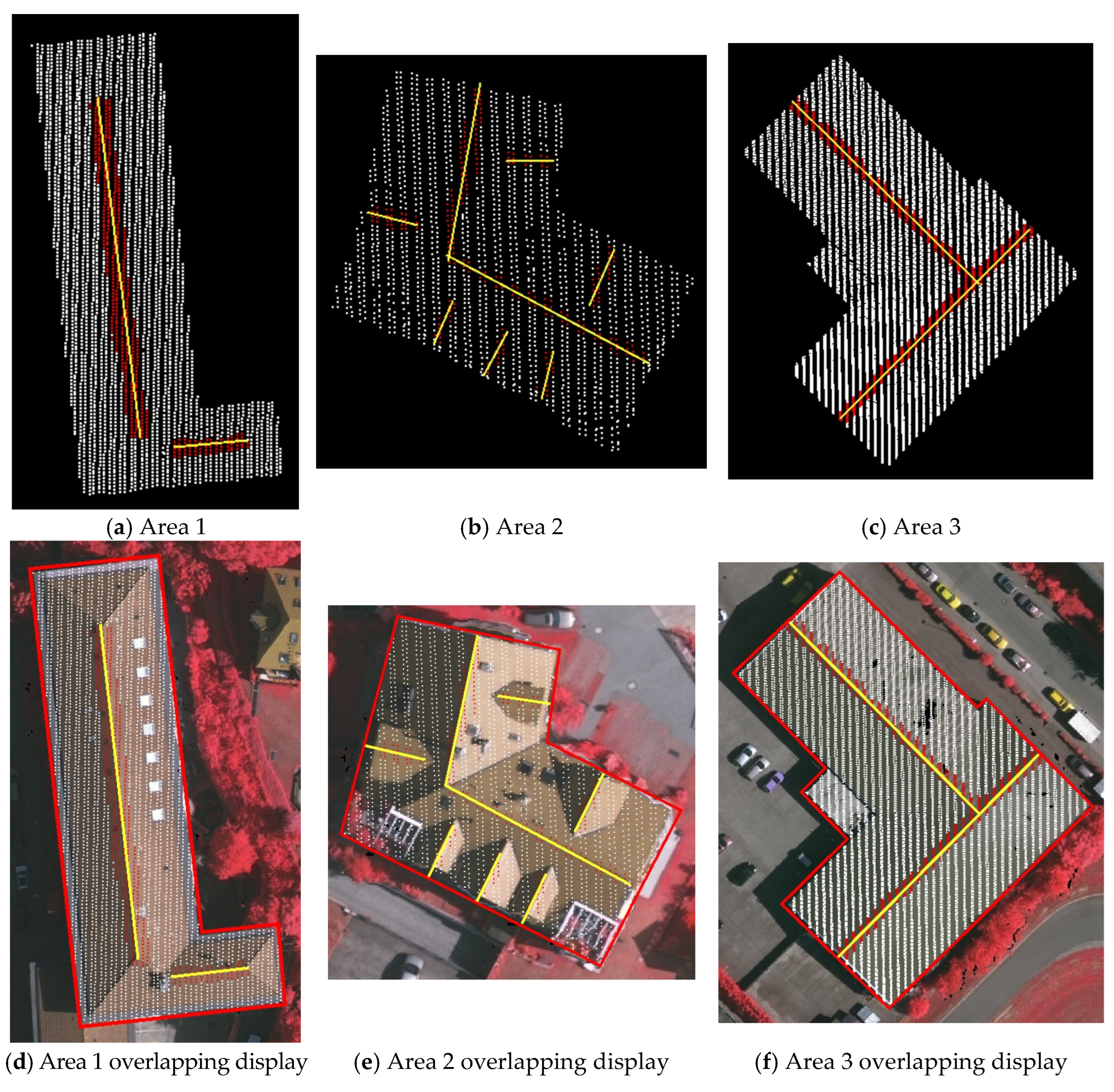 (a) Area 1

(b) Area 2

(c) Area 3

(d) Area 1 overlapping display

(e) Area 2 overlapping display

(f) Area 3 overlapping display