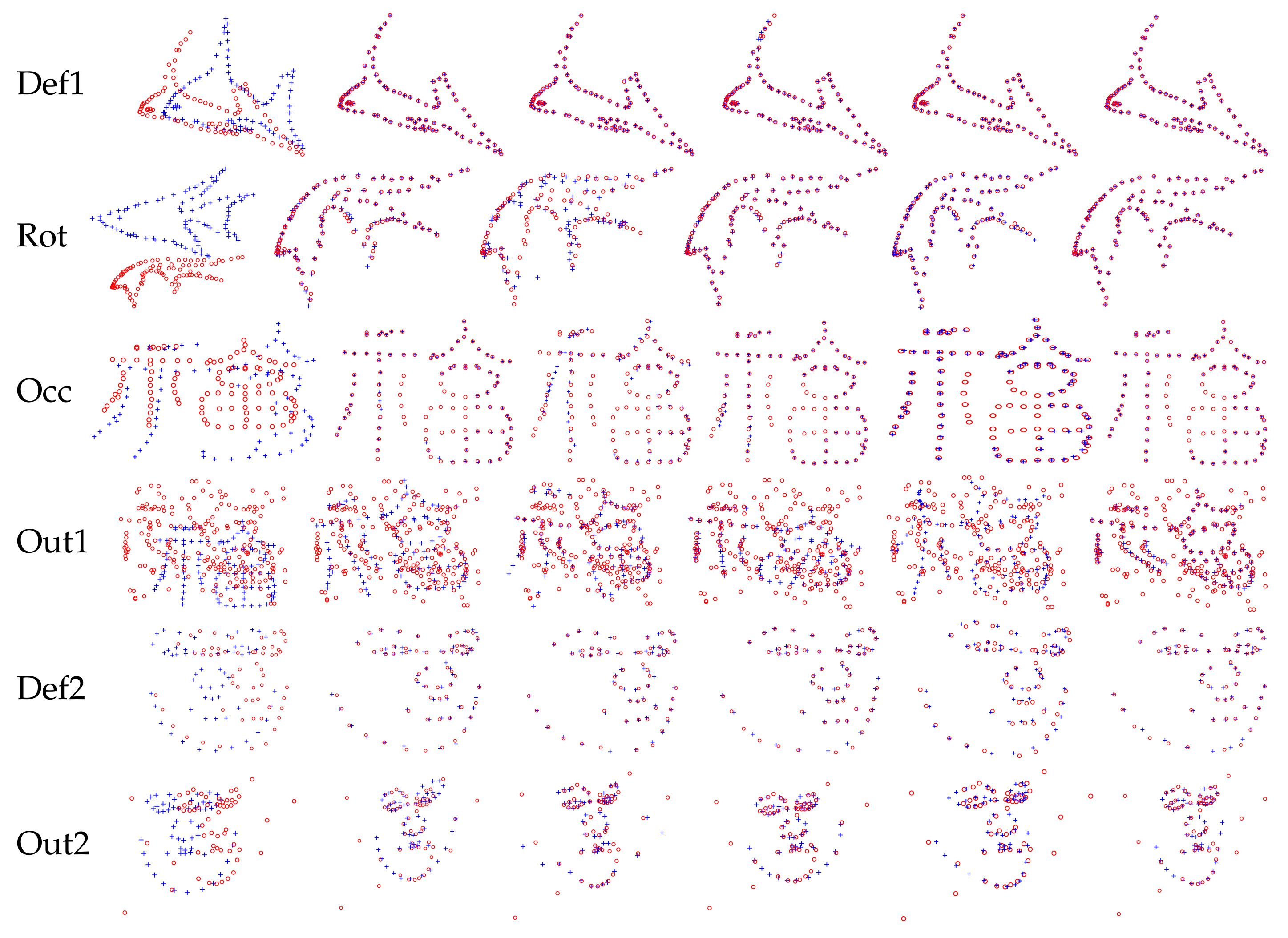 Def1

Rot

Occ

Out1

Def2

Out2