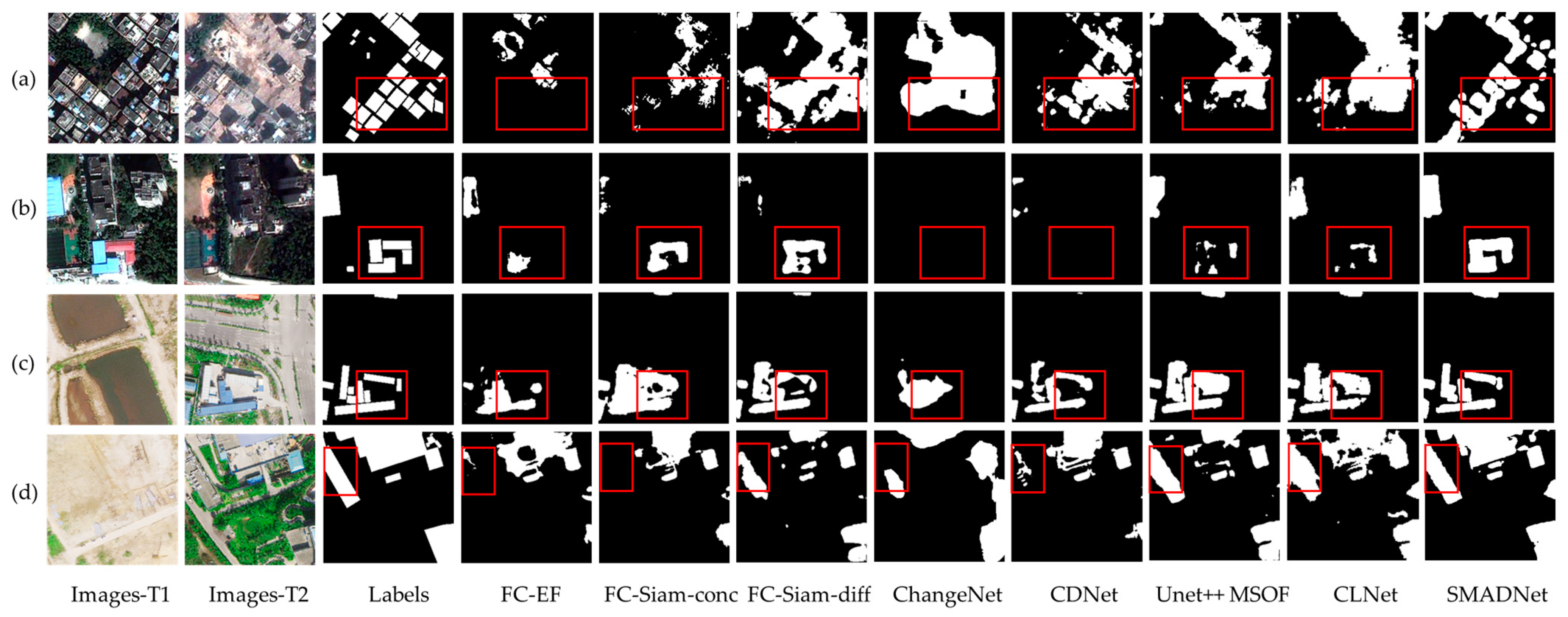 (a)
(b)
(c)
(d)

Images-T1 Images-T2 Labels FC-EF FC-Siam-conc FC-Siam-diff ChangeNet CDNet Unet++ MSOF CLNet SMADNet