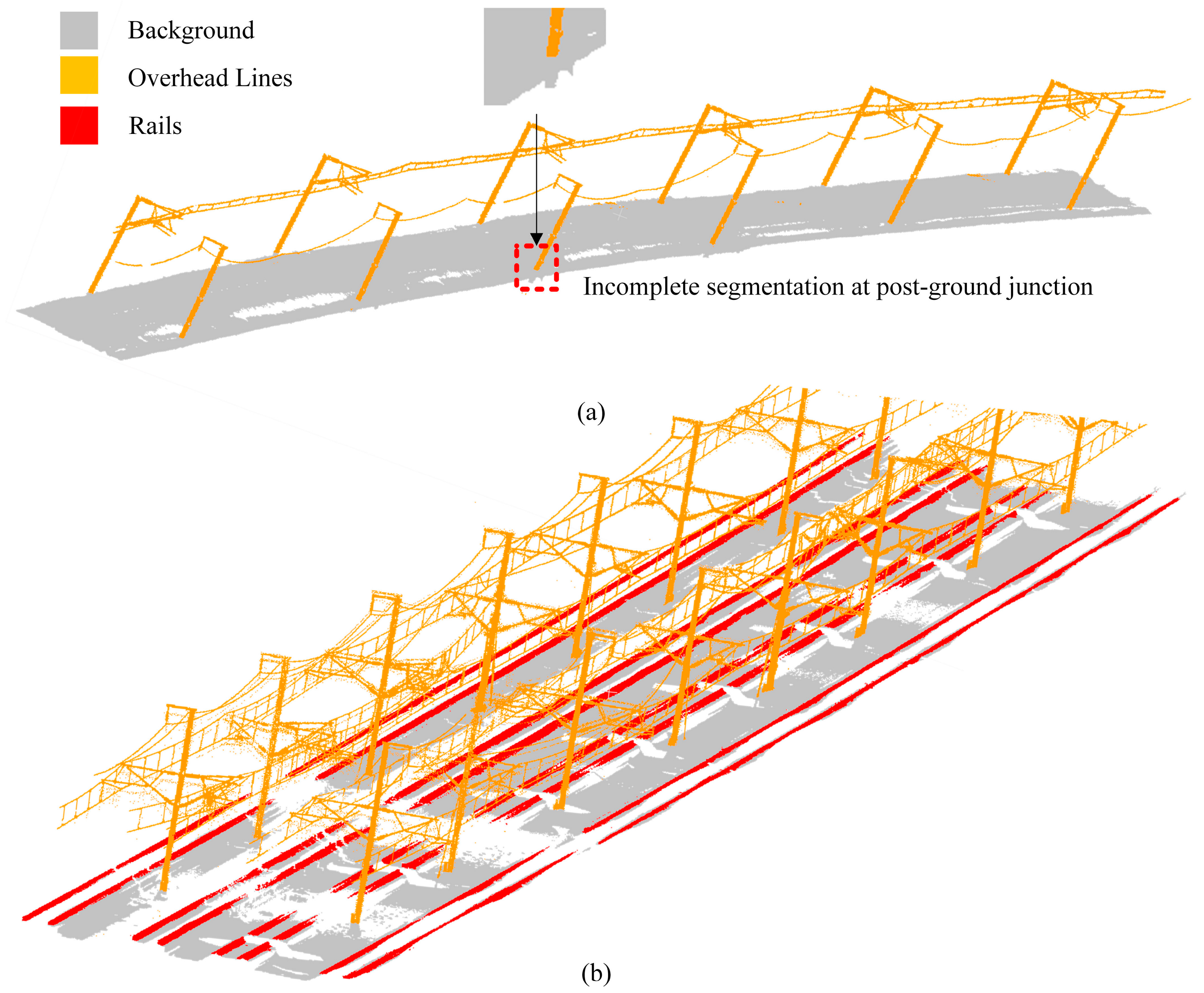 Background

Overhead Lines

Rails

Incomplete segmentation at post-ground junction

(a)

(b)