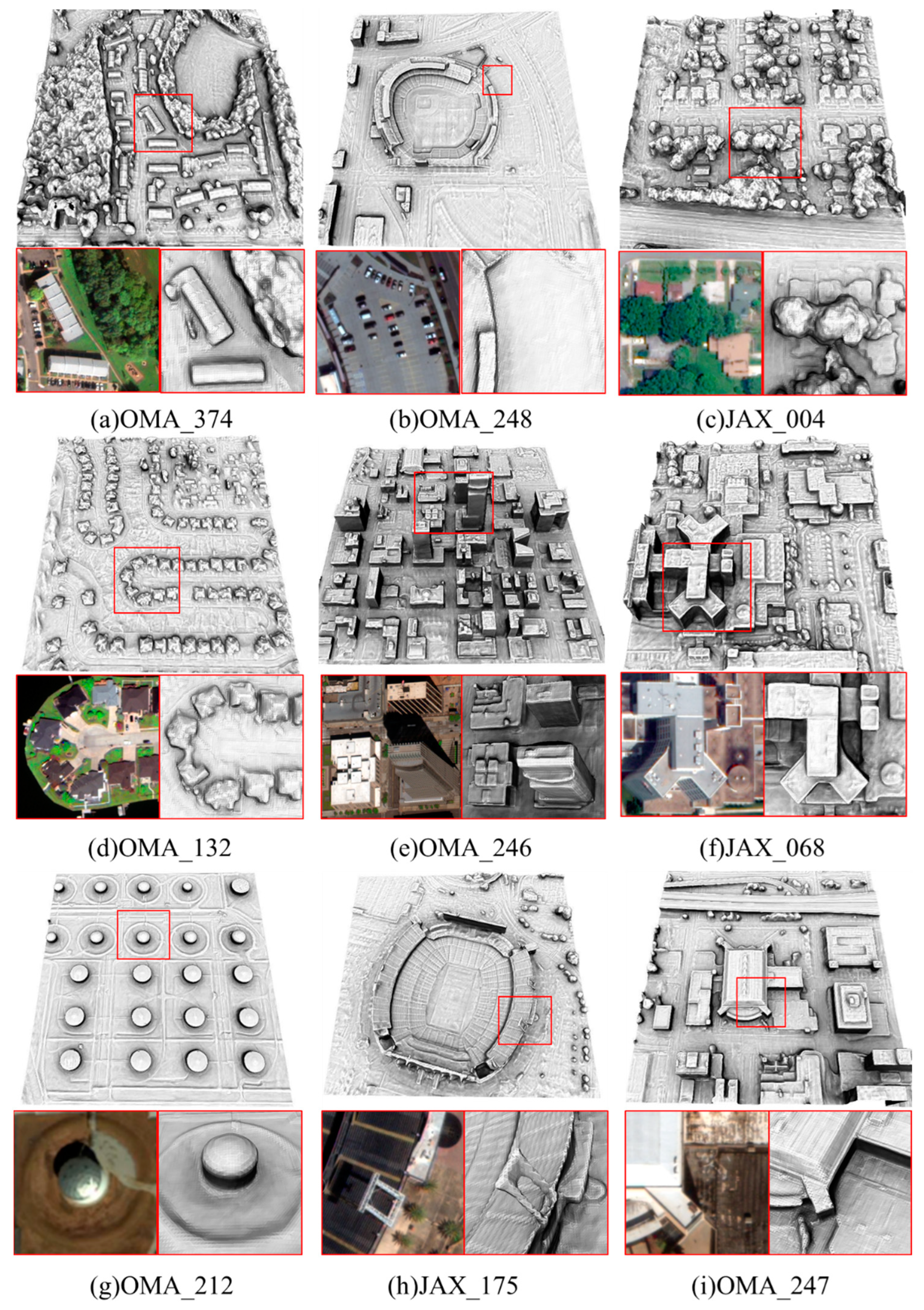 (a)OMA_374

(b)OMA_248

(c)JAX_004

(d)OMA_132

(e)OMA_246

(f)JAX_068

(g)OMA_212

(h)JAX_175

(i)OMA_247