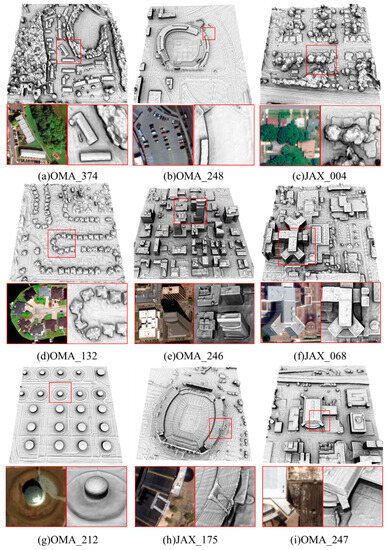 (a)OMA_374

(b)OMA_248

(c)JAX_004

(d)OMA_132

(e)OMA_246

(f)JAX_068

(g)OMA_212

(h)JAX_175

(i)OMA_247