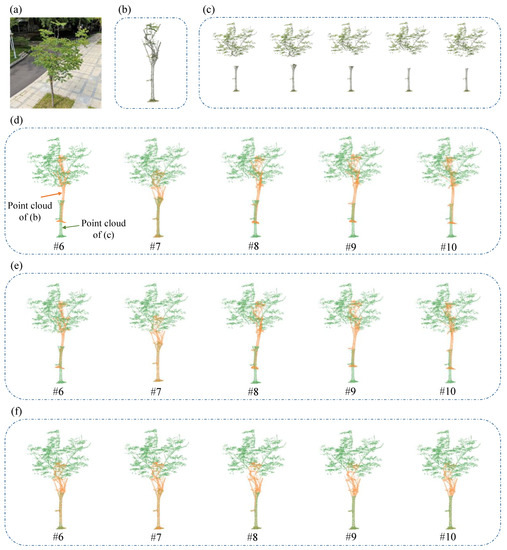 (a)

(b)

(c)

(d)

Point cloud of (b)

Point cloud of (c)

#6

#7

#8

#9

#10

(e)

#6

#7

#8

#9

#10

(f)

#6

#7

#8

#9

#10